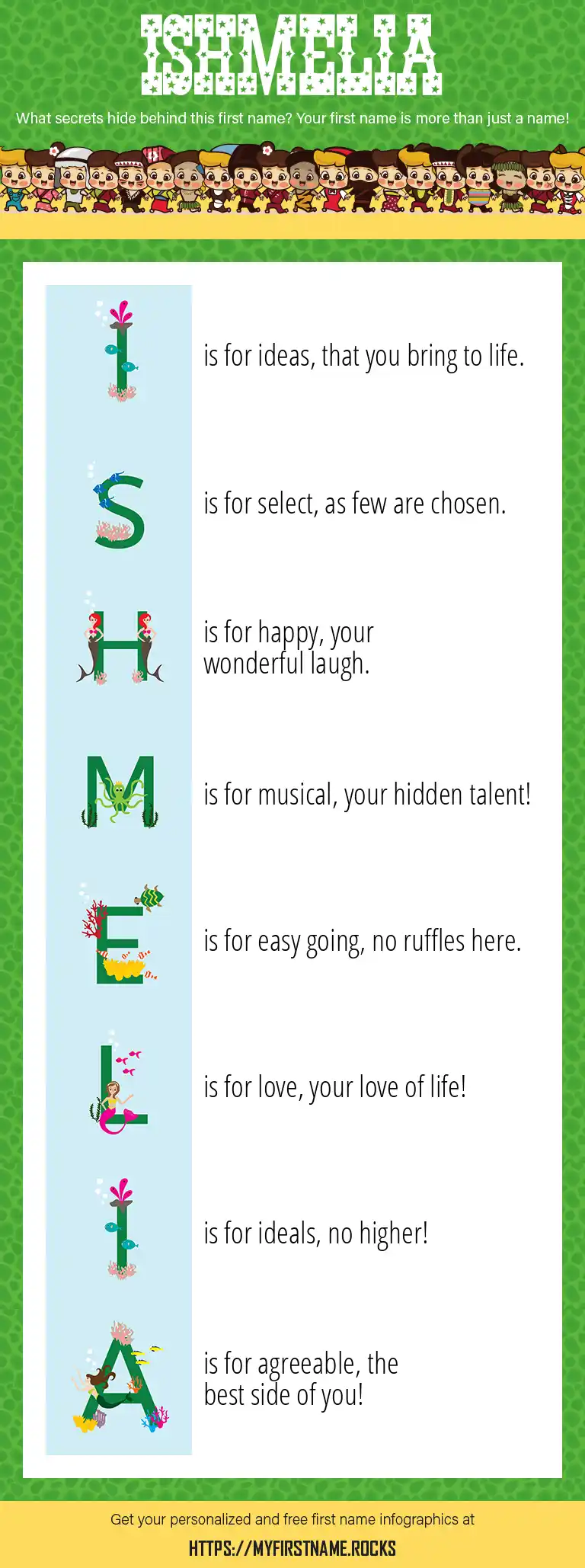 ISHMELIA

What secrets hide behind this first name? Your first name is more than just a name!

I is for ideas, that you bring to life.

S is for select, as few are chosen.

H is for happy, your wonderful laugh.

M is for musical, your hidden talent!

E is for easy going, no ruffles here.

L is for love, your love of life!

I is for ideals, no higher!

A is for agreeable, the best side of you!

Get your personalized and free first name infographics at

HTTPS://MYFIRSTNAME.ROCKS