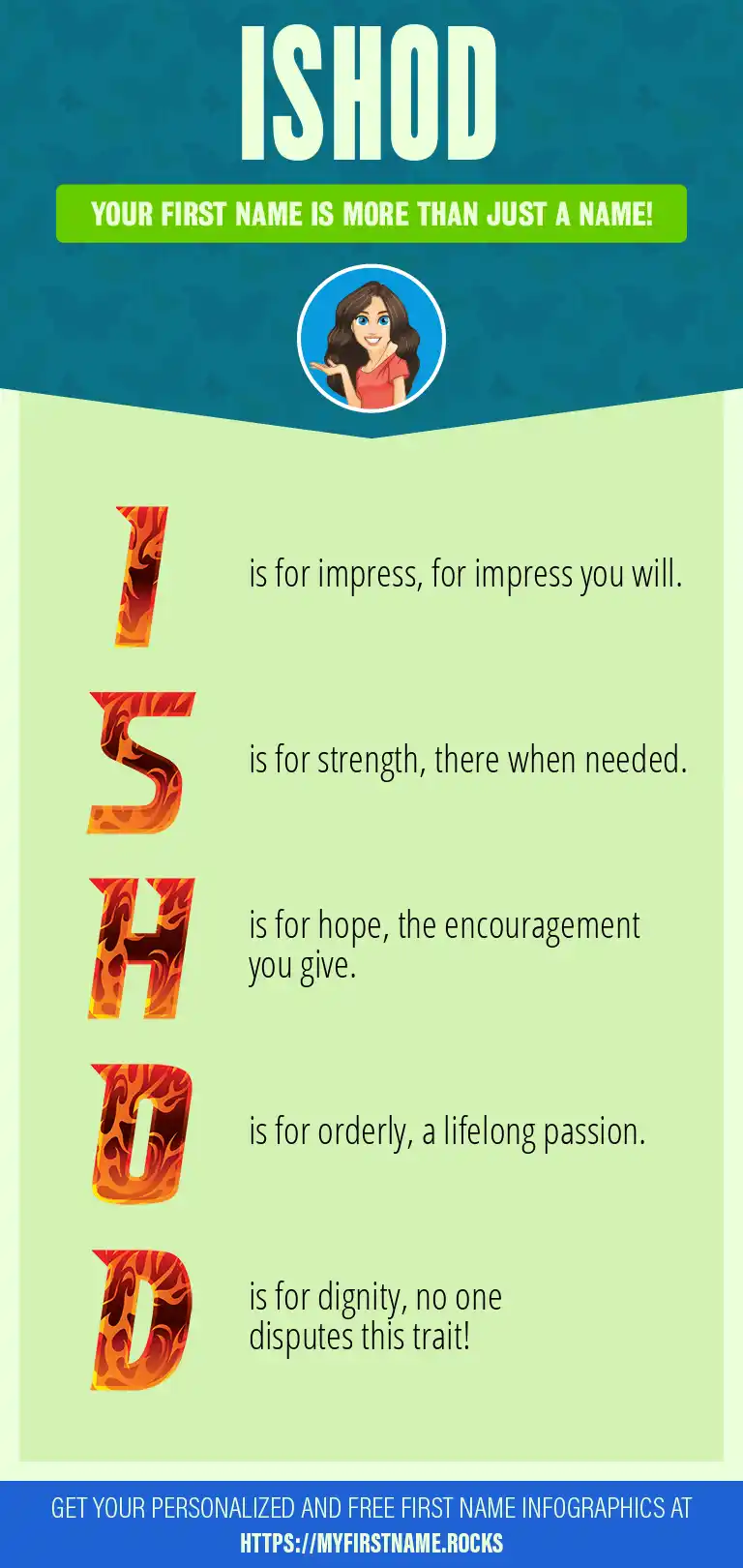 ISHOD

YOUR FIRST NAME IS MORE THAN JUST A NAME!

I is for impress, for impress you will.

S is for strength, there when needed.

H is for hope, the encouragement you give.

O is for orderly, a lifelong passion.

D is for dignity, no one disputes this trait!

GET YOUR PERSONALIZED AND FREE FIRST NAME INFOGRAPHICS AT HTTPS://MYFIRSTNAME.ROCKS