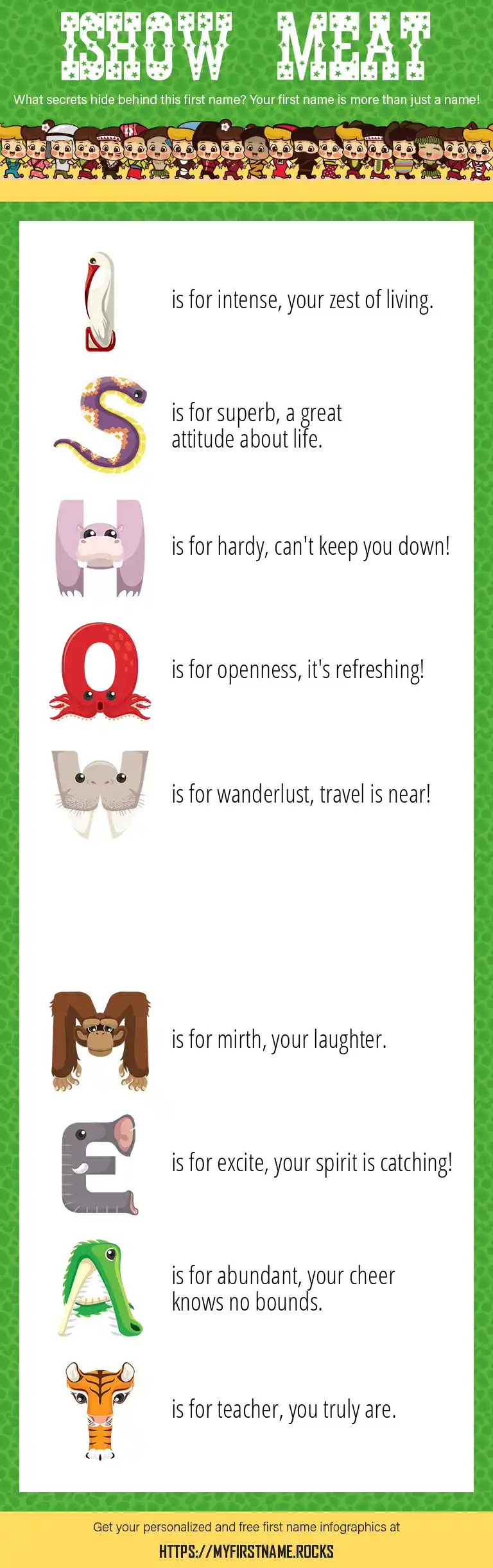 ISHOW MEAT

What secrets hide behind this first name? Your first name is more than just a name!

I is for intense, your zest of living.

S is for superb, a great attitude about life.

H is for hardy, can't keep you down!

O is for openness, it's refreshing!

W is for wanderlust, travel is near!

M is for mirth, your laughter.

E is for excite, your spirit is catching!

A is for abundant, your cheer knows no bounds.

T is for teacher, you truly are.

Get your personalized and free first name infographics at

HTTPS://MYFIRSTNAME.ROCKS