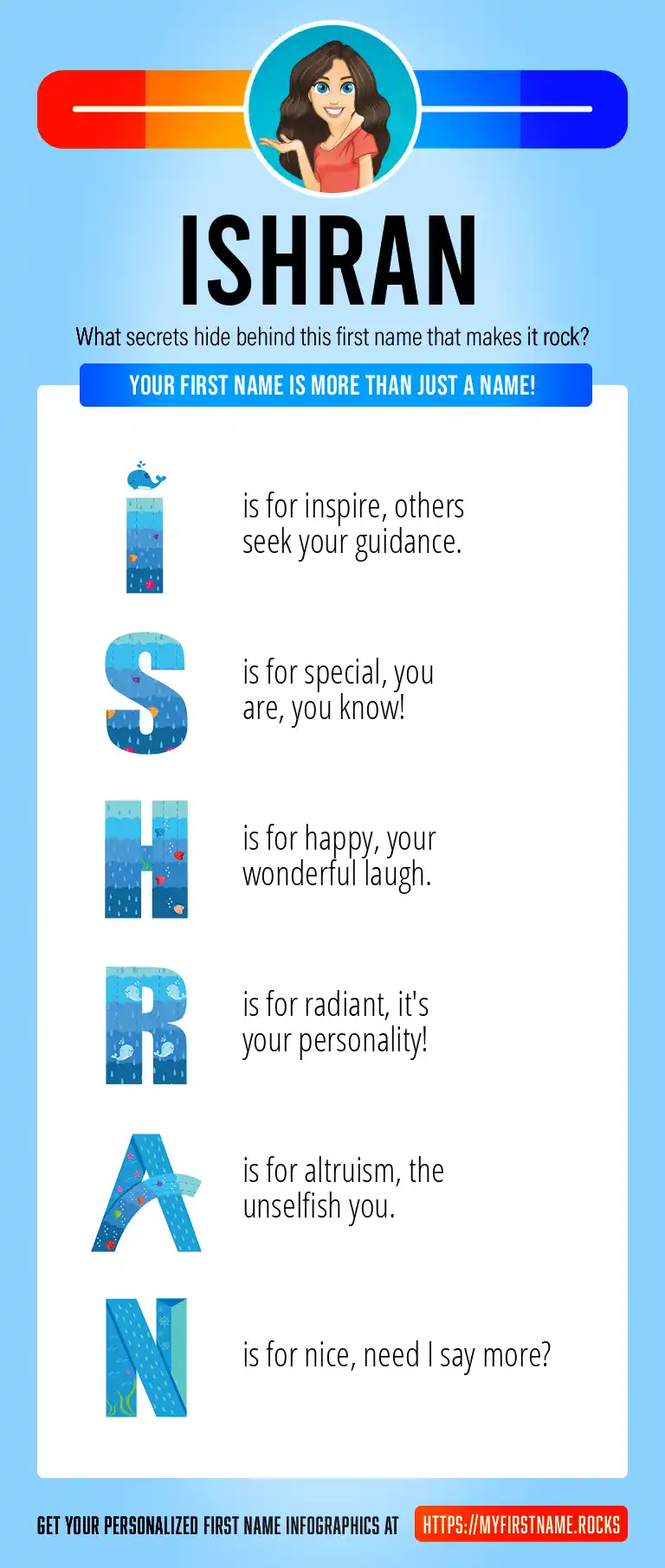 ISHRAN

What secrets hide behind this first name that makes it rock?

YOUR FIRST NAME IS MORE THAN JUST A NAME!

I is for inspire, others seek your guidance.

S is for special, you are, you know!

H is for happy, your wonderful laugh.

R is for radiant, it's your personality!

A is for altruism, the unselfish you.

N is for nice, need I say more?

GET YOUR PERSONALIZED FIRST NAME INFOGRAPHICS AT HTTPS://MYFIRSTNAME.ROCKS