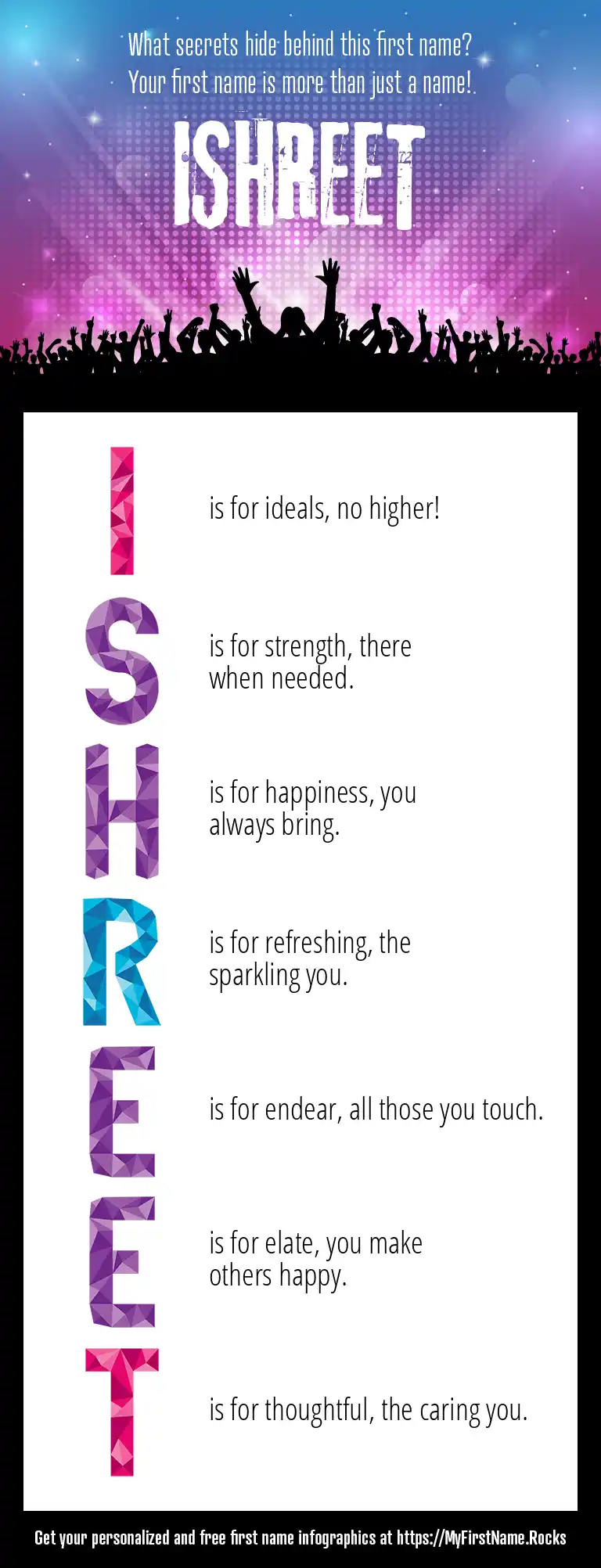 What secrets hide behind this first name?
Your first name is more than just a name!

ISHREET

I is for ideals, no higher!

S is for strength, there when needed.

H is for happiness, you always bring.

R is for refreshing, the sparkling you.

E is for endear, all those you touch.

E is for elate, you make others happy.

T is for thoughtful, the caring you.

Get your personalized and free first name infographics at https://MyFirstName.Rocks