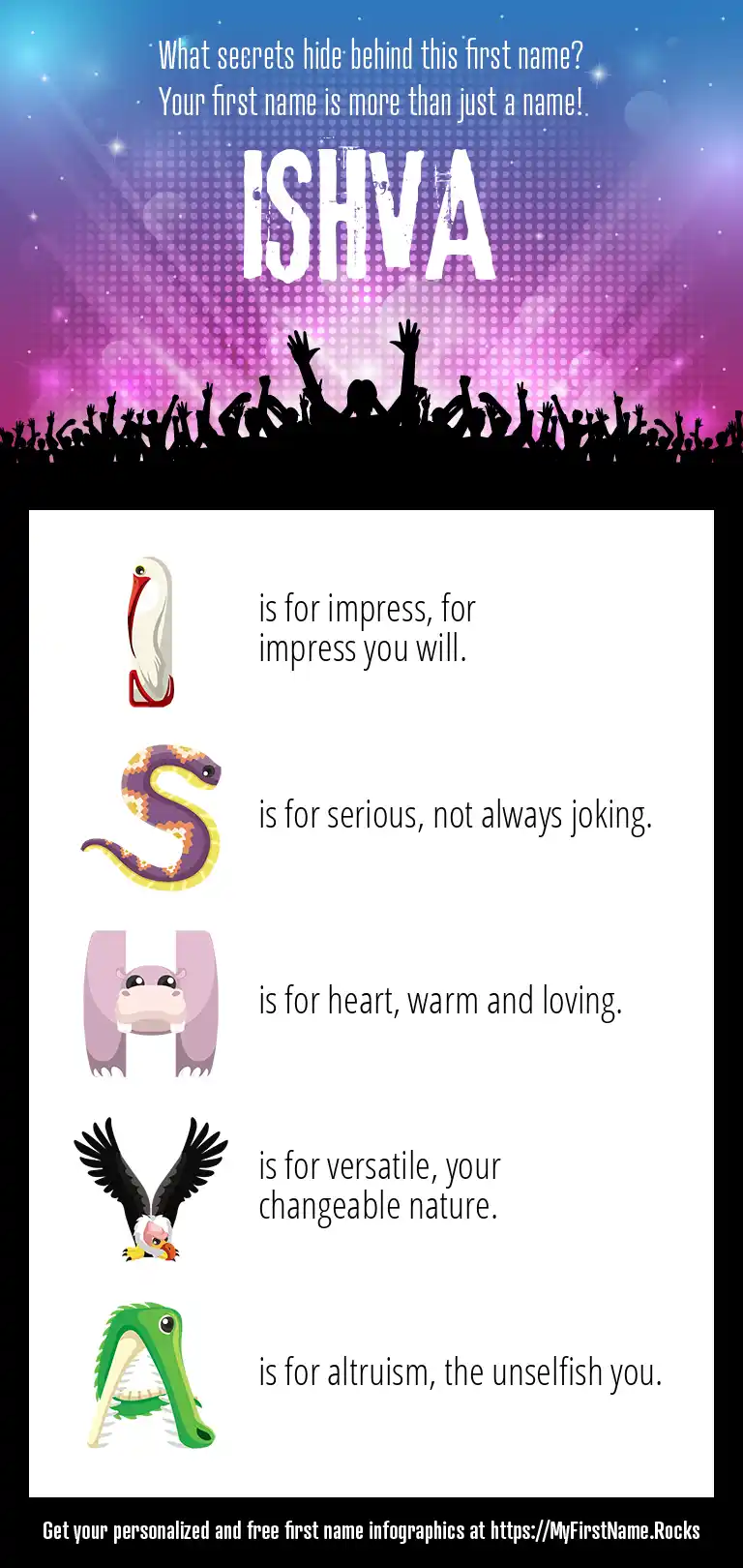 What secrets hide behind this first name?
Your first name is more than just a name!

ISHVA

I is for impress, for impress you will.

S is for serious, not always joking.

H is for heart, warm and loving.

V is for versatile, your changeable nature.

A is for altruism, the unselfish you.

Get your personalized and free first name infographics at https://MyFirstName.Rocks