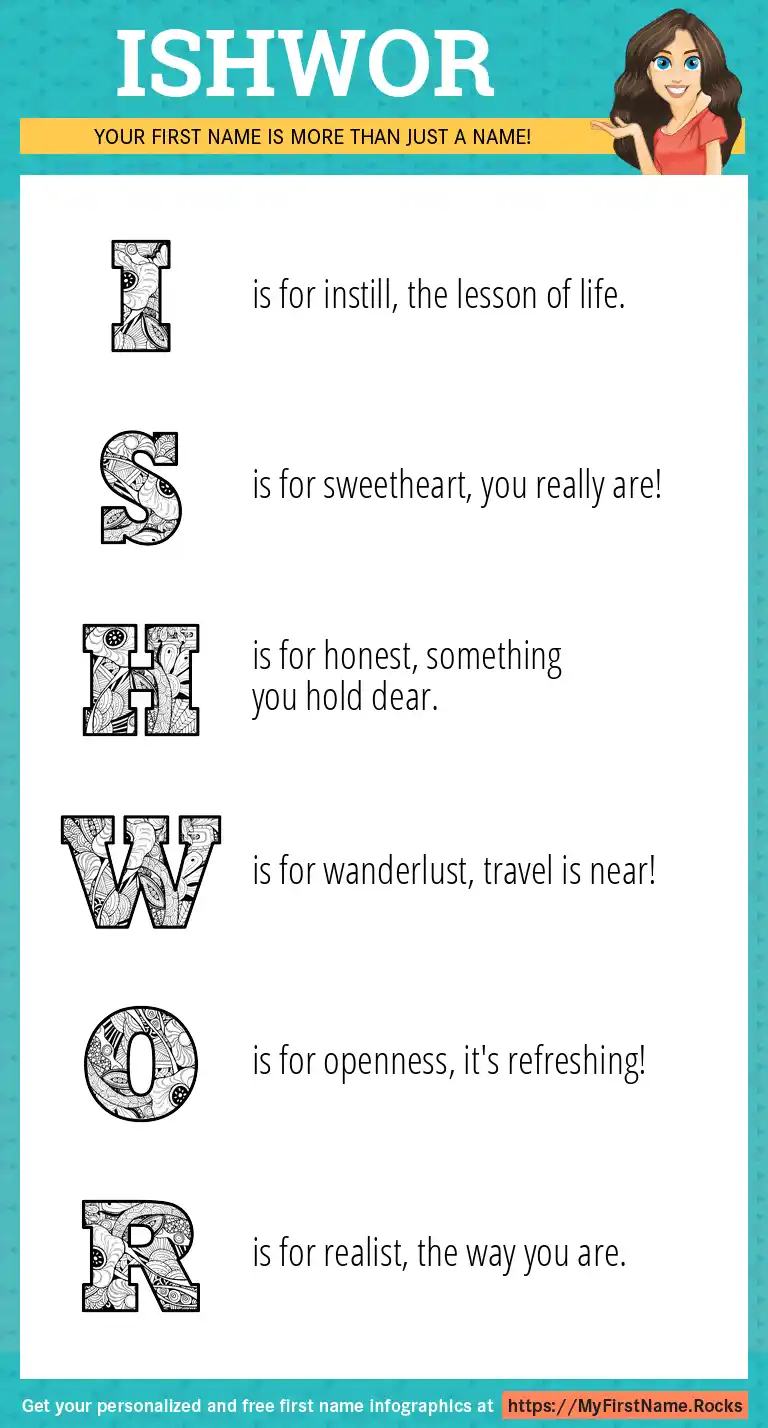 ISHWOR

YOUR FIRST NAME IS MORE THAN JUST A NAME!

I is for instill, the lesson of life.

S is for sweetheart, you really are!

H is for honest, something you hold dear.

W is for wanderlust, travel is near!

O is for openness, it's refreshing!

R is for realist, the way you are.

Get your personalized and free first name infographics at https://MyFirstName.Rocks