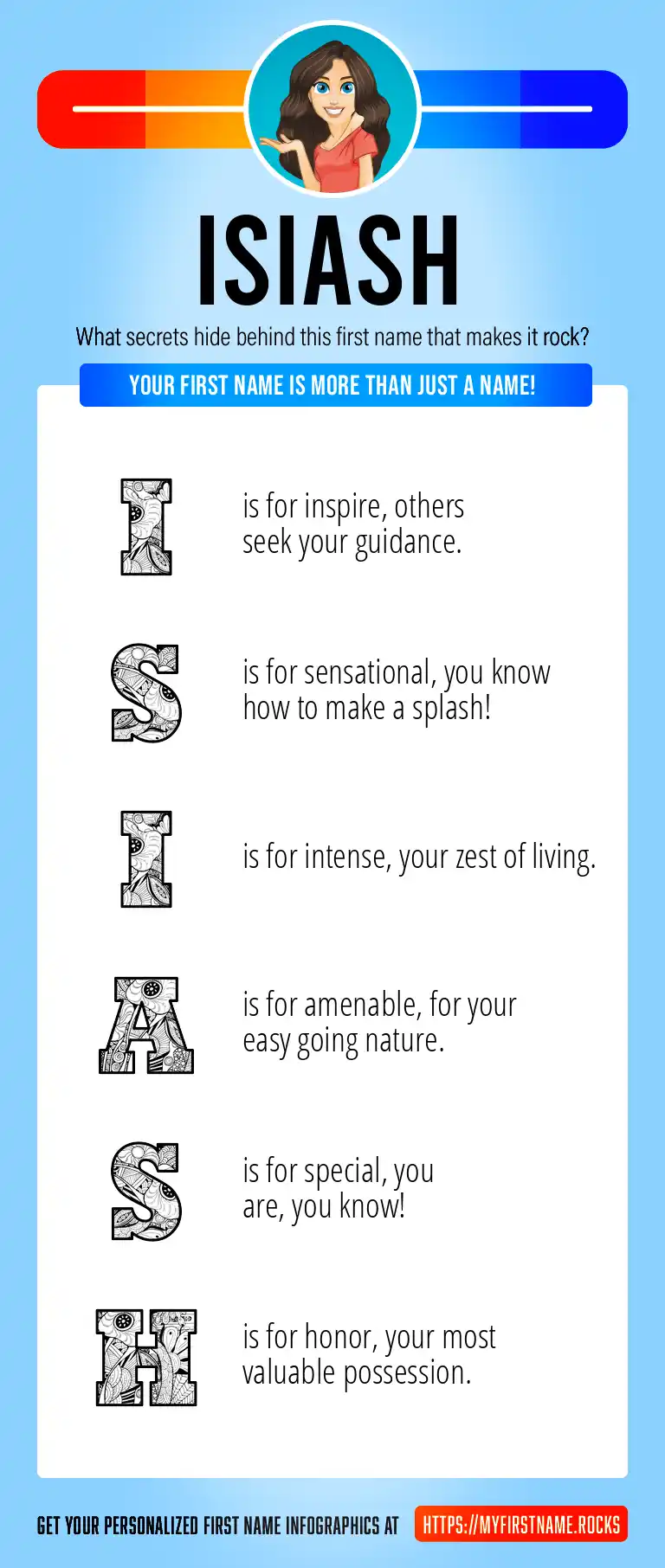 ISIASH

What secrets hide behind this first name that makes it rock?

YOUR FIRST NAME IS MORE THAN JUST A NAME!

I is for inspire, others seek your guidance.

S is for sensational, you know how to make a splash!

I is for intense, your zest of living.

A is for amenable, for your easy going nature.

S is for special, you are, you know!

H is for honor, your most valuable possession.

GET YOUR PERSONALIZED FIRST NAME INFOGRAPHICS AT HTTPS://MYFIRSTNAME.ROCKS