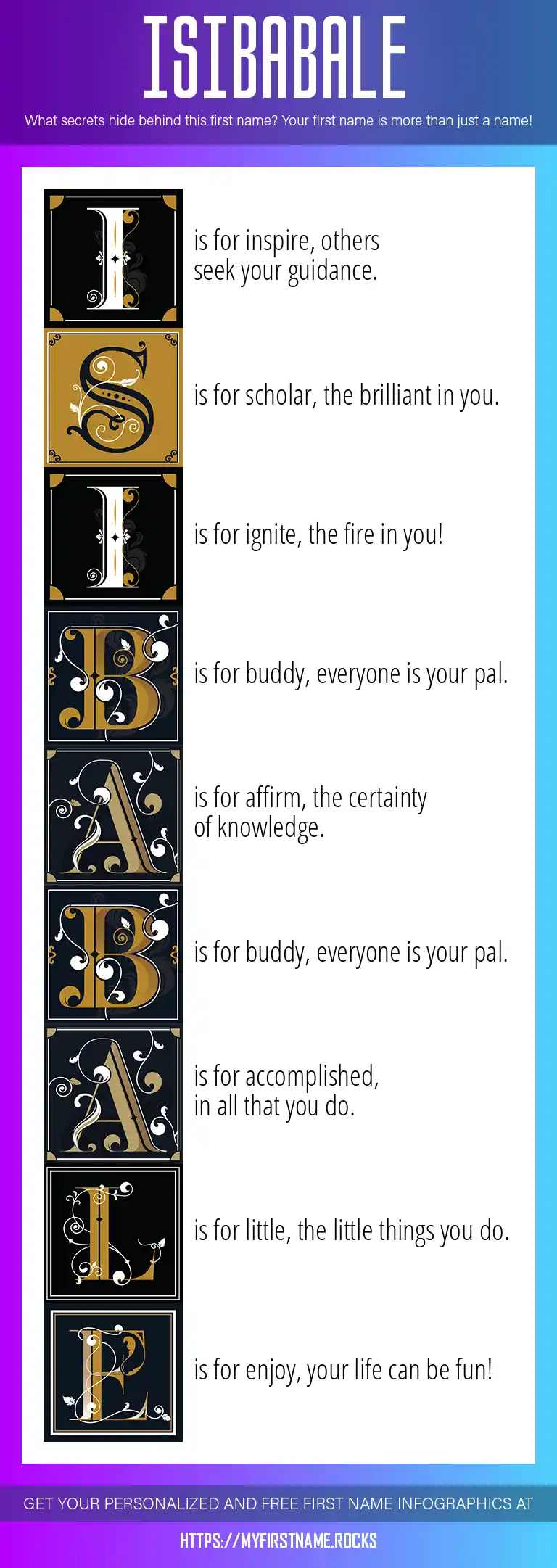 ISIBABALE

What secrets hide behind this first name? Your first name is more than just a name!

I is for inspire, others seek your guidance.

S is for scholar, the brilliant in you.

I is for ignite, the fire in you!

B is for buddy, everyone is your pal.

A is for affirm, the certainty of knowledge.

B is for buddy, everyone is your pal.

A is for accomplished, in all that you do.

L is for little, the little things you do.

E is for enjoy, your life can be fun!

GET YOUR PERSONALIZED AND FREE FIRST NAME INFOGRAPHICS AT

HTTPS://MYFIRSTNAME.ROCKS