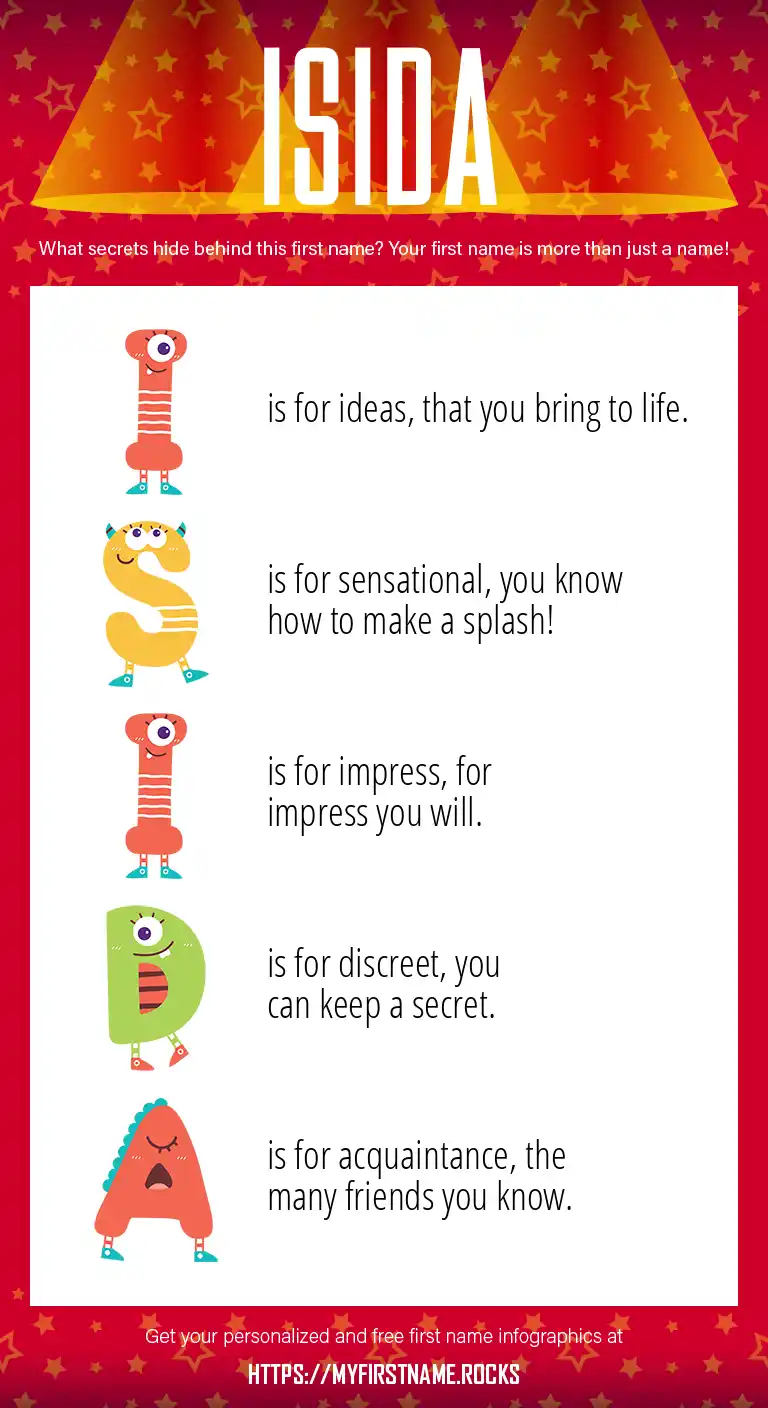 ISIDA

What secrets hide behind this first name? Your first name is more than just a name!

I is for ideas, that you bring to life.

S is for sensational, you know how to make a splash!

I is for impress, for impress you will.

D is for discreet, you can keep a secret.

A is for acquaintance, the many friends you know.

Get your personalized and free first name infographics at

HTTPS://MYFIRSTNAME.ROCKS