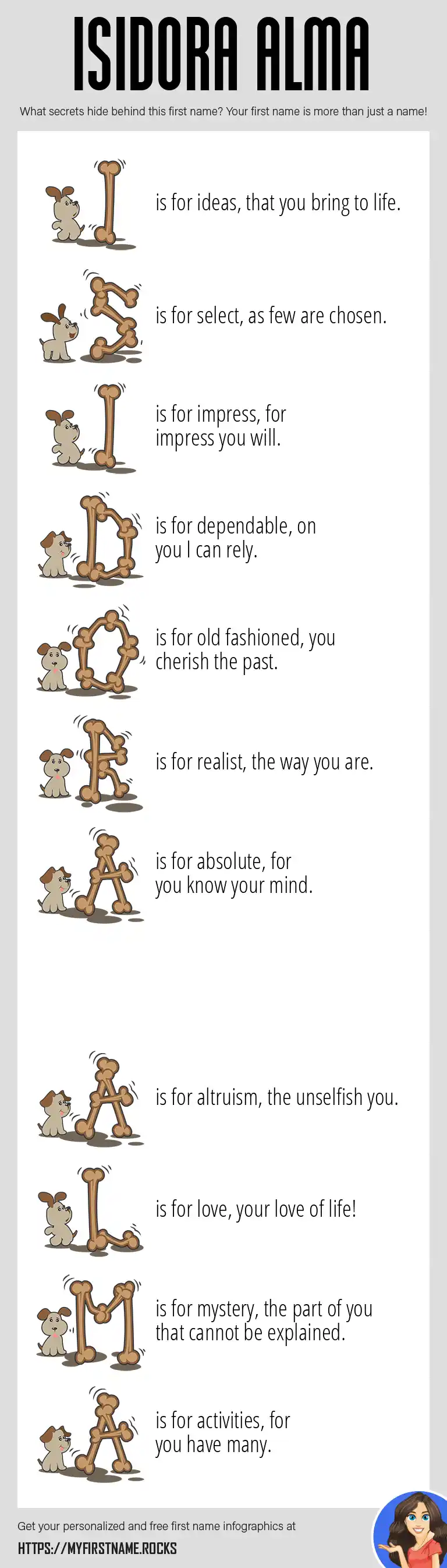 ISIDORA ALMA

What secrets hide behind this first name? Your first name is more than just a name!

I is for ideas, that you bring to life.

S is for select, as few are chosen.

I is for impress, for impress you will.

D is for dependable, on you I can rely.

O is for old fashioned, you cherish the past.

R is for realist, the way you are.

A is for absolute, for you know your mind.

A is for altruism, the unselfish you.

L is for love, your love of life!

M is for mystery, the part of you that cannot be explained.

A is for activities, for you have many.

Get your personalized and free first name infographics at

HTTPS://MYFIRSTNAME.ROCKS