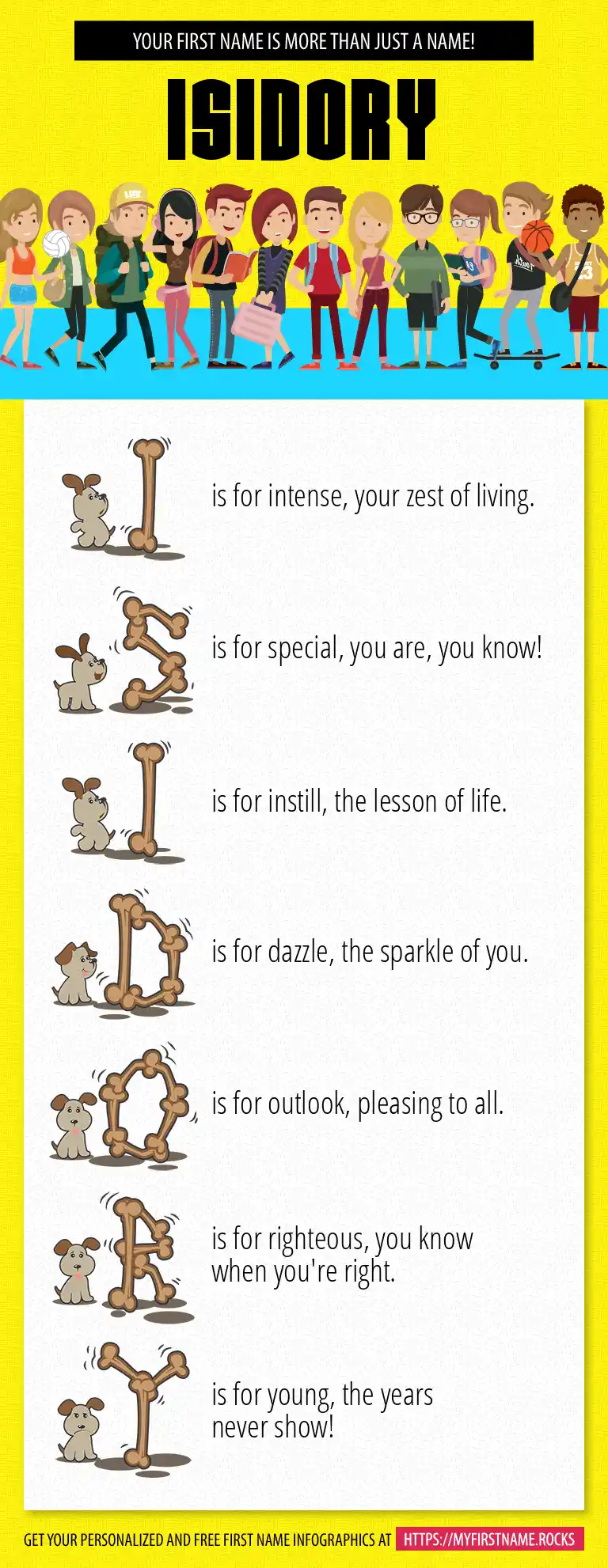 YOUR FIRST NAME IS MORE THAN JUST A NAME!

ISIDORY

I is for intense, your zest of living.

S is for special, you are, you know!

I is for instill, the lesson of life.

D is for dazzle, the sparkle of you.

O is for outlook, pleasing to all.

R is for righteous, you know when you're right.

Y is for young, the years never show!

GET YOUR PERSONALIZED AND FREE FIRST NAME INFOGRAPHICS AT HTTPS://MYFIRSTNAME.ROCKS