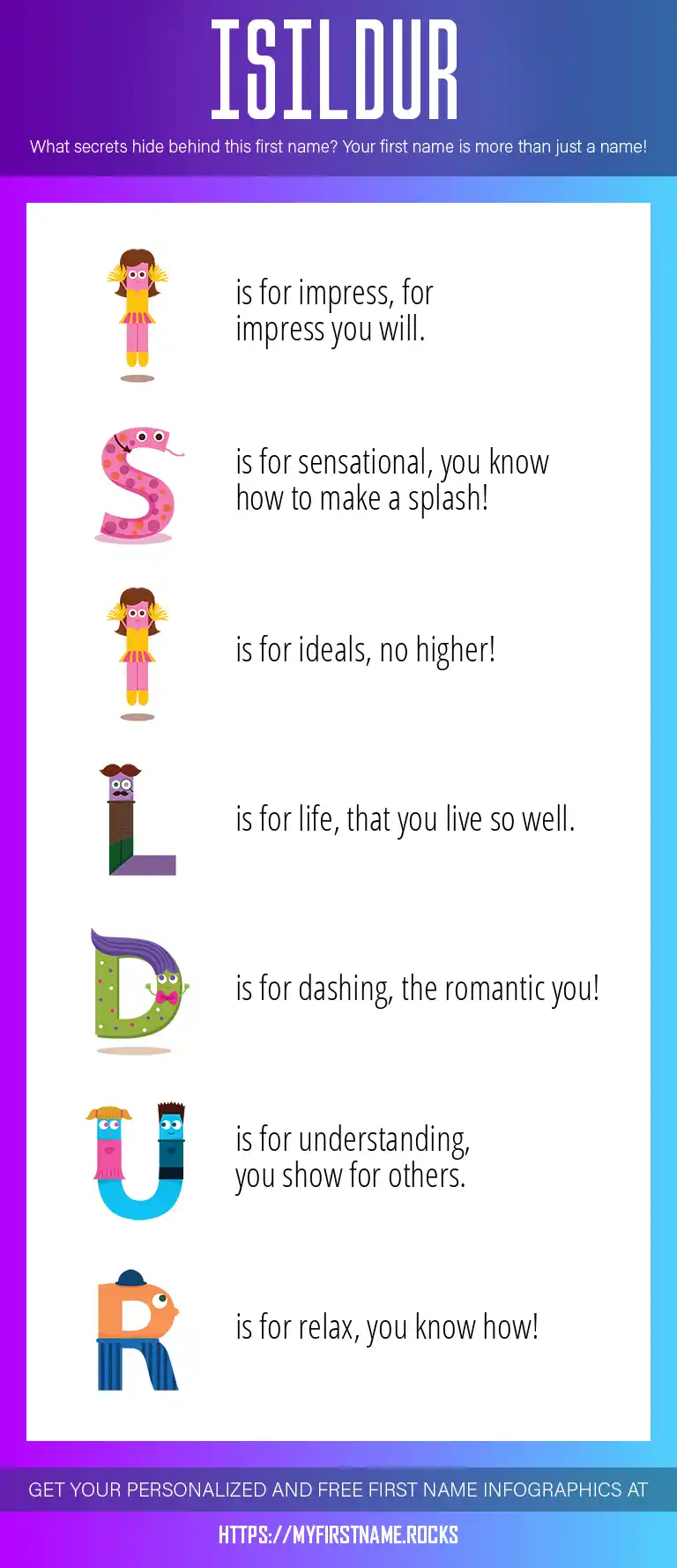 ISILDUR

What secrets hide behind this first name? Your first name is more than just a name!

I is for impress, for impress you will.

S is for sensational, you know how to make a splash!

I is for ideals, no higher!

L is for life, that you live so well.

D is for dashing, the romantic you!

U is for understanding, you show for others.

R is for relax, you know how!

GET YOUR PERSONALIZED AND FREE FIRST NAME INFOGRAPHICS AT

HTTPS://MYFIRSTNAME.ROCKS