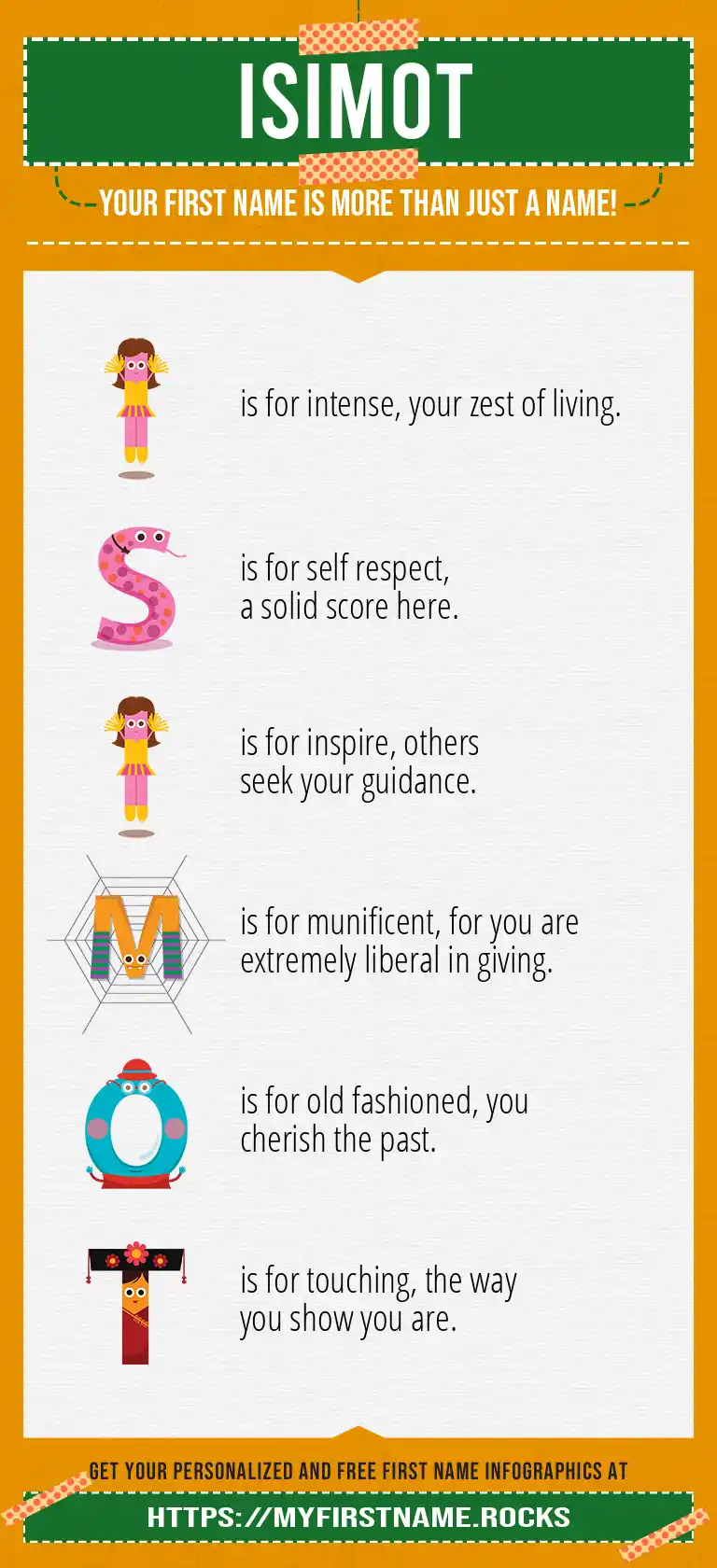 ISIMOT

YOUR FIRST NAME IS MORE THAN JUST A NAME!

I is for intense, your zest of living.

S is for self respect, a solid score here.

I is for inspire, others seek your guidance.

M is for munificent, for you are extremely liberal in giving.

O is for old fashioned, you cherish the past.

T is for touching, the way you show you are.

GET YOUR PERSONALIZED AND FREE FIRST NAME INFOGRAPHICS AT

HTTPS://MYFIRSTNAME.ROCKS