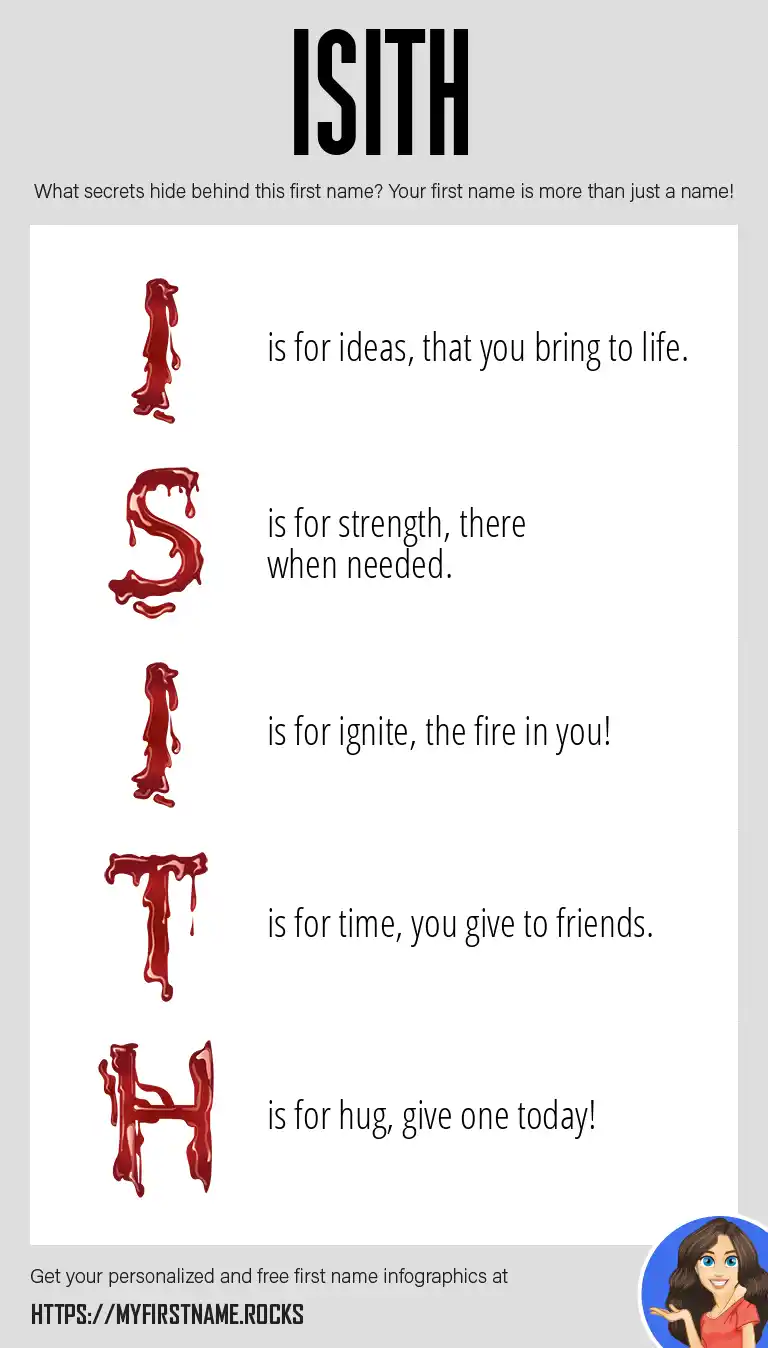 ISITH

What secrets hide behind this first name? Your first name is more than just a name!

I is for ideas, that you bring to life.

S is for strength, there when needed.

I is for ignite, the fire in you!

T is for time, you give to friends.

H is for hug, give one today!

Get your personalized and free first name infographics at

HTTPS://MYFIRSTNAME.ROCKS