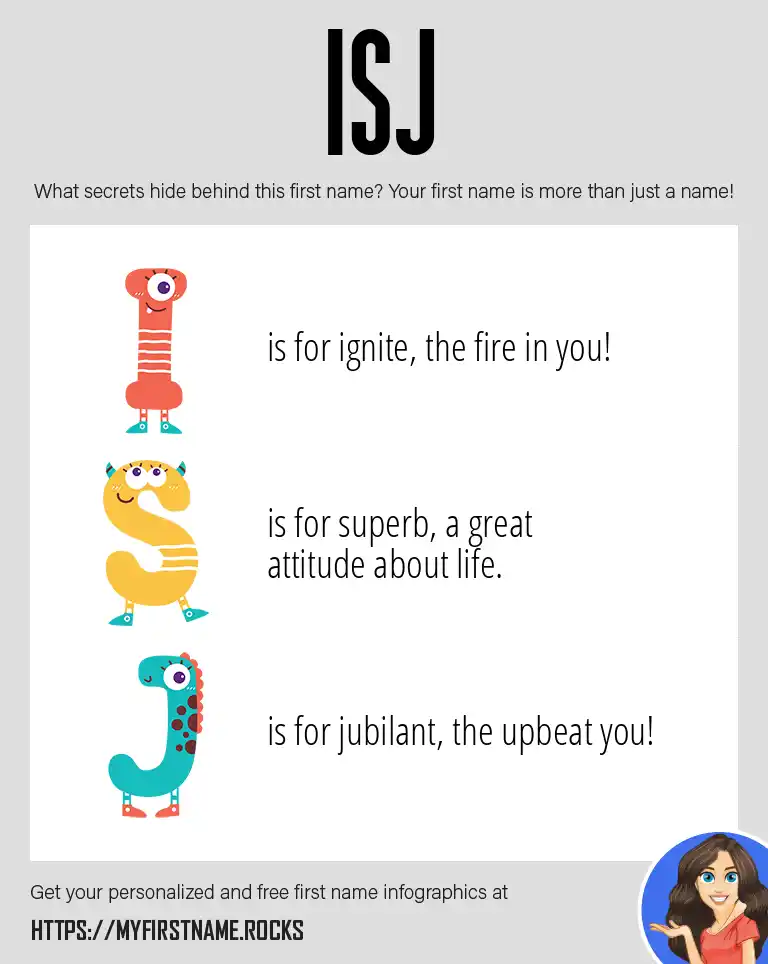 ISJ

What secrets hide behind this first name? Your first name is more than just a name!

I is for ignite, the fire in you!

S is for superb, a great attitude about life.

J is for jubilant, the upbeat you!

Get your personalized and free first name infographics at

HTTPS://MYFIRSTNAME.ROCKS