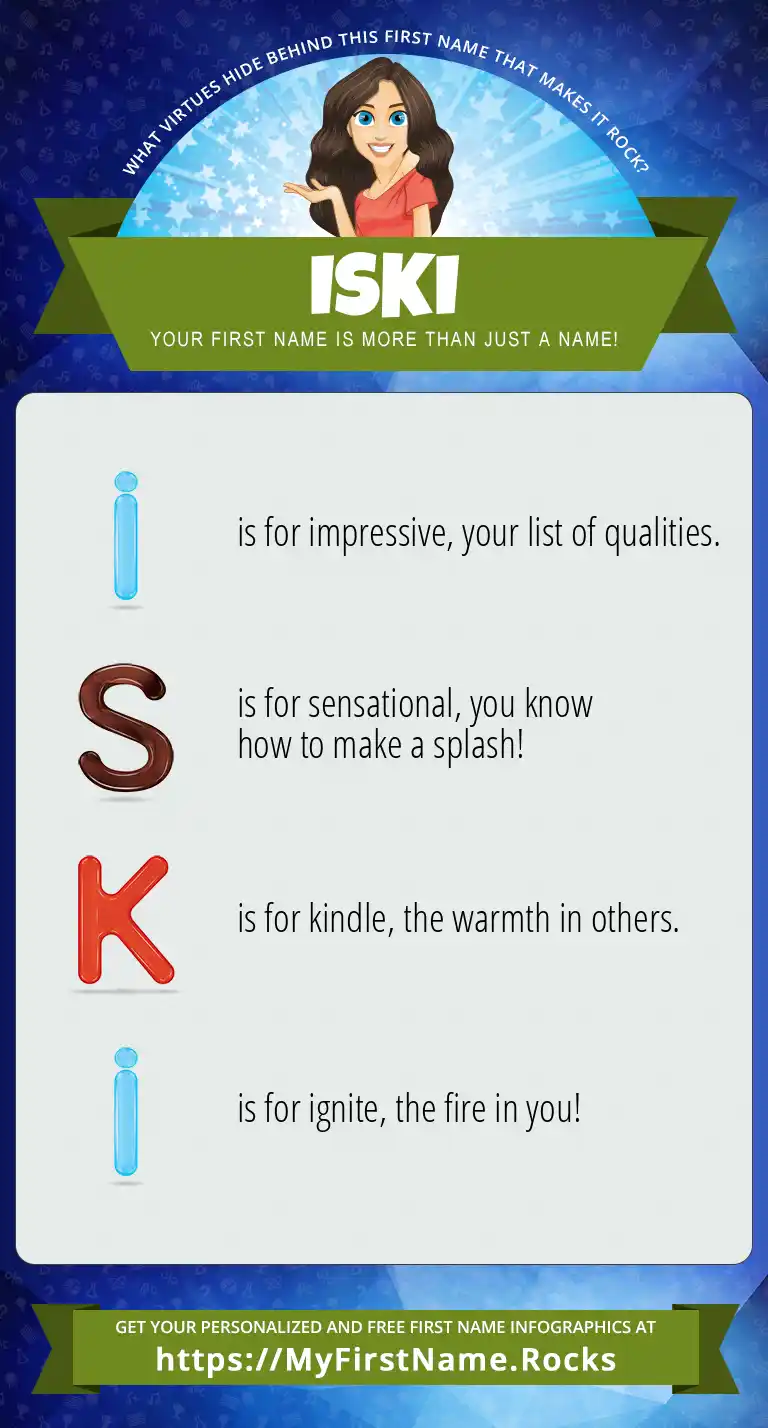 WHAT VIRTUES HIDE BEHIND THIS FIRST NAME THAT MAKES IT ROCK?

ISKI

YOUR FIRST NAME IS MORE THAN JUST A NAME!

i is for impressive, your list of qualities.

S is for sensational, you know how to make a splash!

K is for kindle, the warmth in others.

i is for ignite, the fire in you!

GET YOUR PERSONALIZED AND FREE FIRST NAME INFOGRAPHICS AT
https://MyFirstName.Rocks