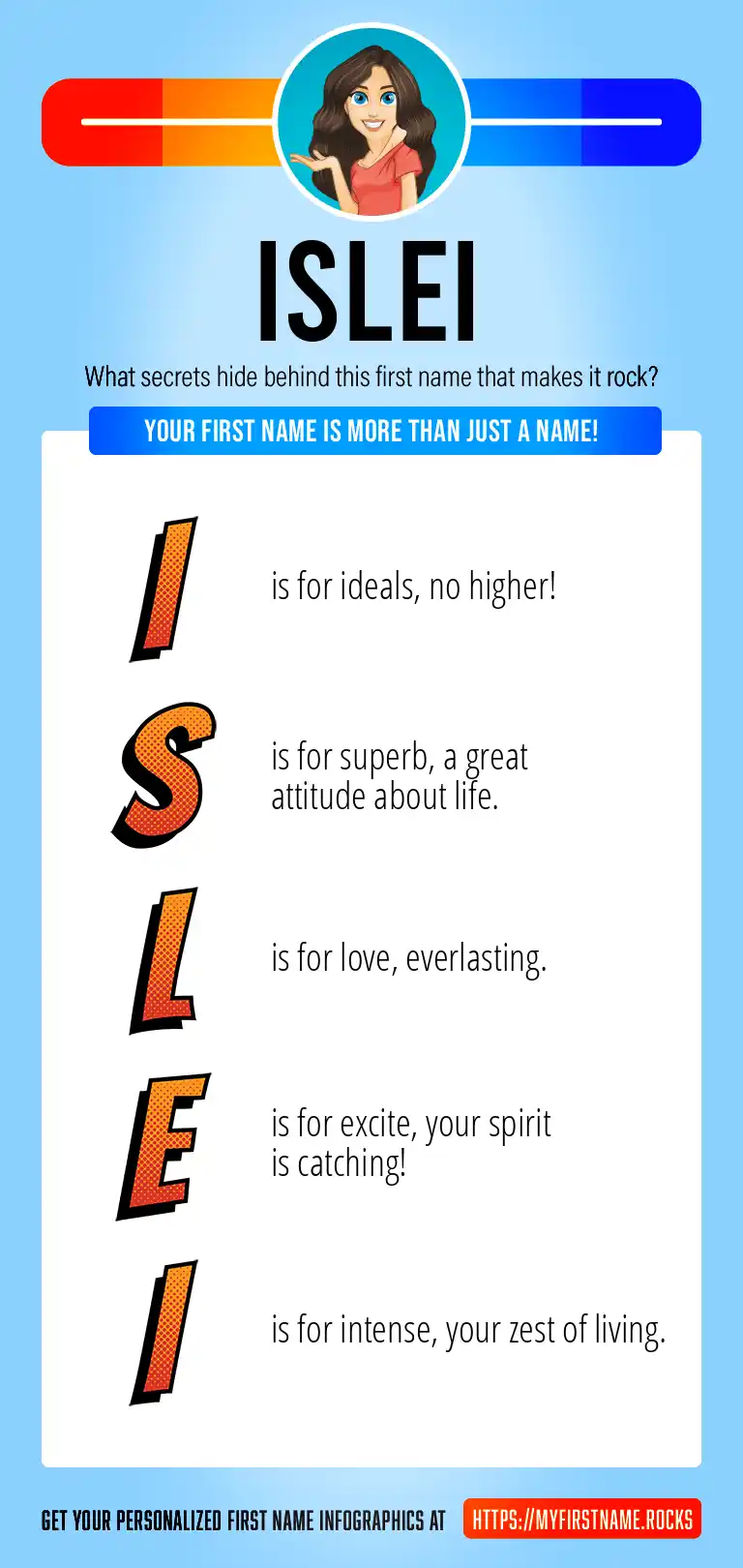 ISLEI

What secrets hide behind this first name that makes it rock?

YOUR FIRST NAME IS MORE THAN JUST A NAME!

I is for ideals, no higher!

S is for superb, a great attitude about life.

L is for love, everlasting.

E is for excite, your spirit is catching!

I is for intense, your zest of living.

GET YOUR PERSONALIZED FIRST NAME INFOGRAPHICS AT HTTPS://MYFIRSTNAME.ROCKS