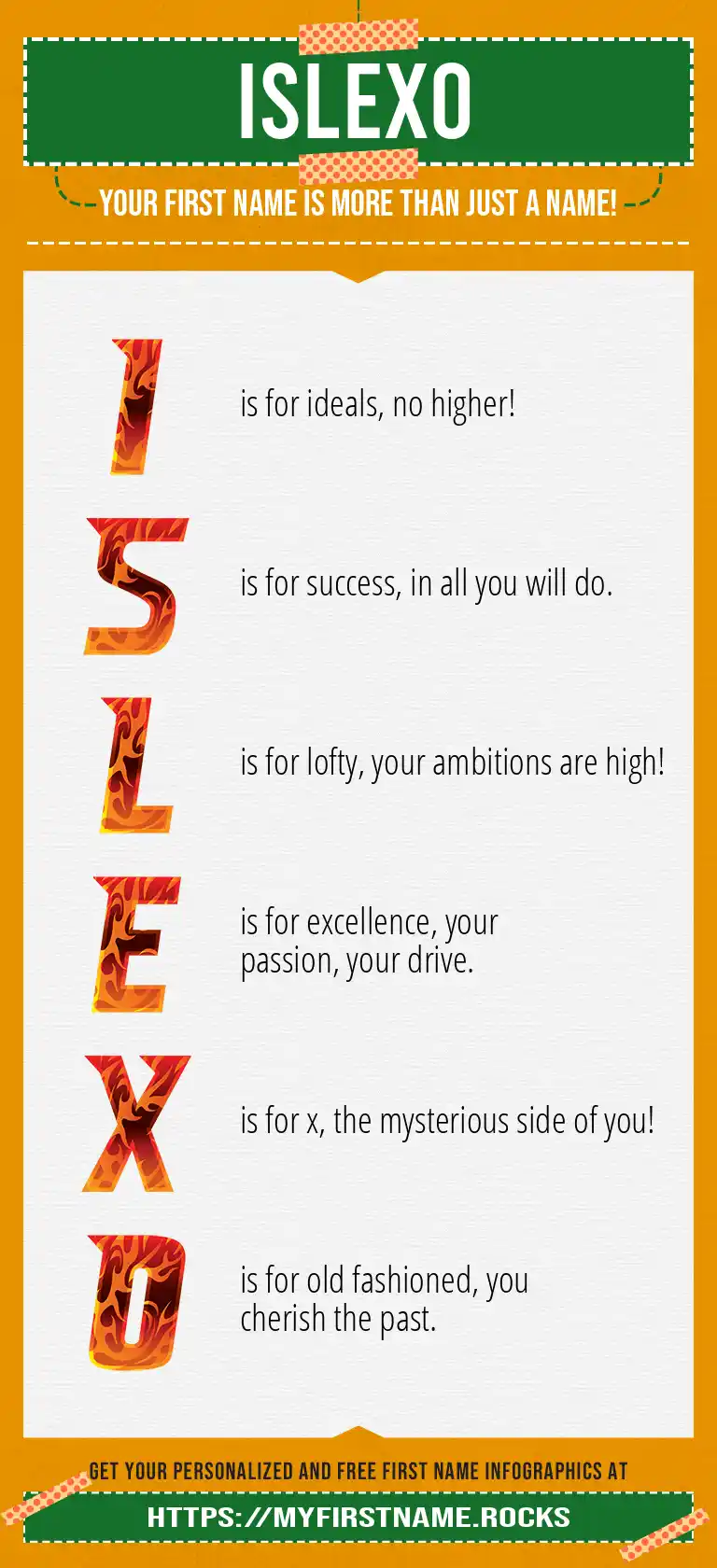 ISLEXO

YOUR FIRST NAME IS MORE THAN JUST A NAME!

I is for ideals, no higher!

S is for success, in all you will do.

L is for lofty, your ambitions are high!

E is for excellence, your passion, your drive.

X is for x, the mysterious side of you!

O is for old fashioned, you cherish the past.

GET YOUR PERSONALIZED AND FREE FIRST NAME INFOGRAPHICS AT

HTTPS://MYFIRSTNAME.ROCKS