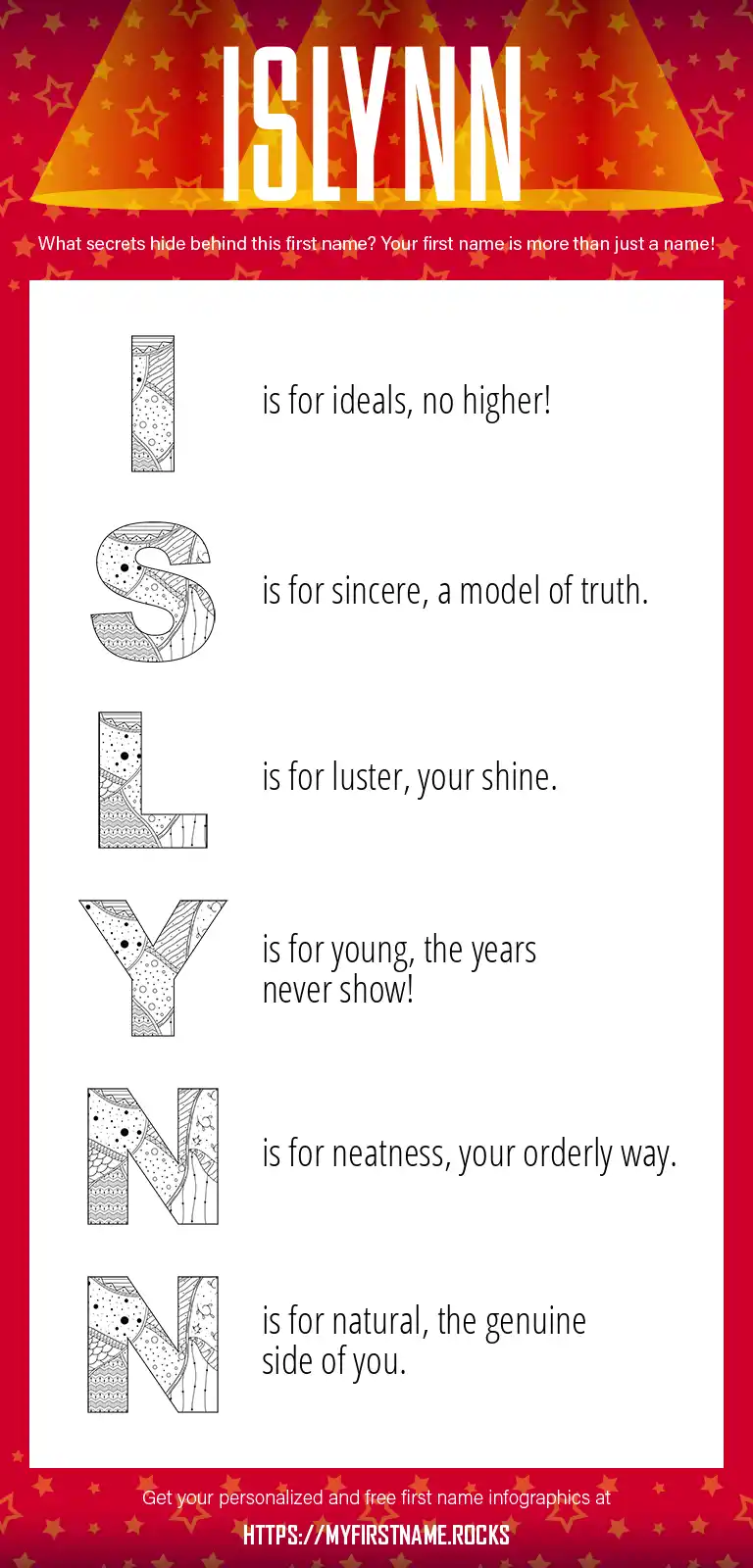 ISLYNN

What secrets hide behind this first name? Your first name is more than just a name!

I is for ideals, no higher!

S is for sincere, a model of truth.

L is for luster, your shine.

Y is for young, the years never show!

N is for neatness, your orderly way.

N is for natural, the genuine side of you.

Get your personalized and free first name infographics at

HTTPS://MYFIRSTNAME.ROCKS