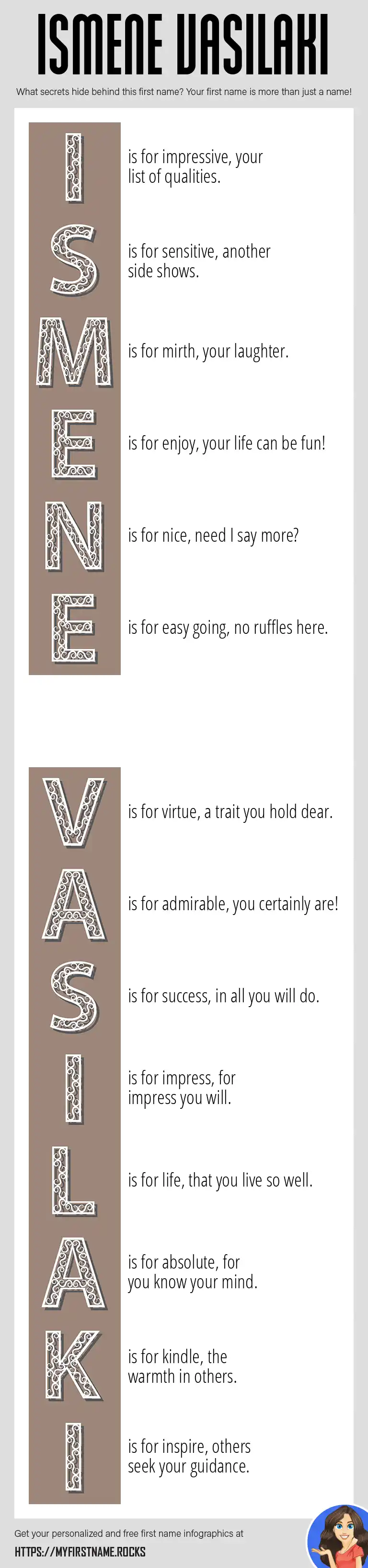 ISMENE VASILAKI

What secrets hide behind this first name? Your first name is more than just a name!

I is for impressive, your list of qualities.

S is for sensitive, another side shows.

M is for mirth, your laughter.

E is for enjoy, your life can be fun!

N is for nice, need I say more?

E is for easy going, no ruffles here.

V is for virtue, a trait you hold dear.

A is for admirable, you certainly are!

S is for success, in all you will do.

I is for impress, for impress you will.

L is for life, that you live so well.

A is for absolute, for you know your mind.

K is for kindle, the warmth in others.

I is for inspire, others seek your guidance.

Get your personalized and free first name infographics at

HTTPS://MYFIRSTNAME.ROCKS