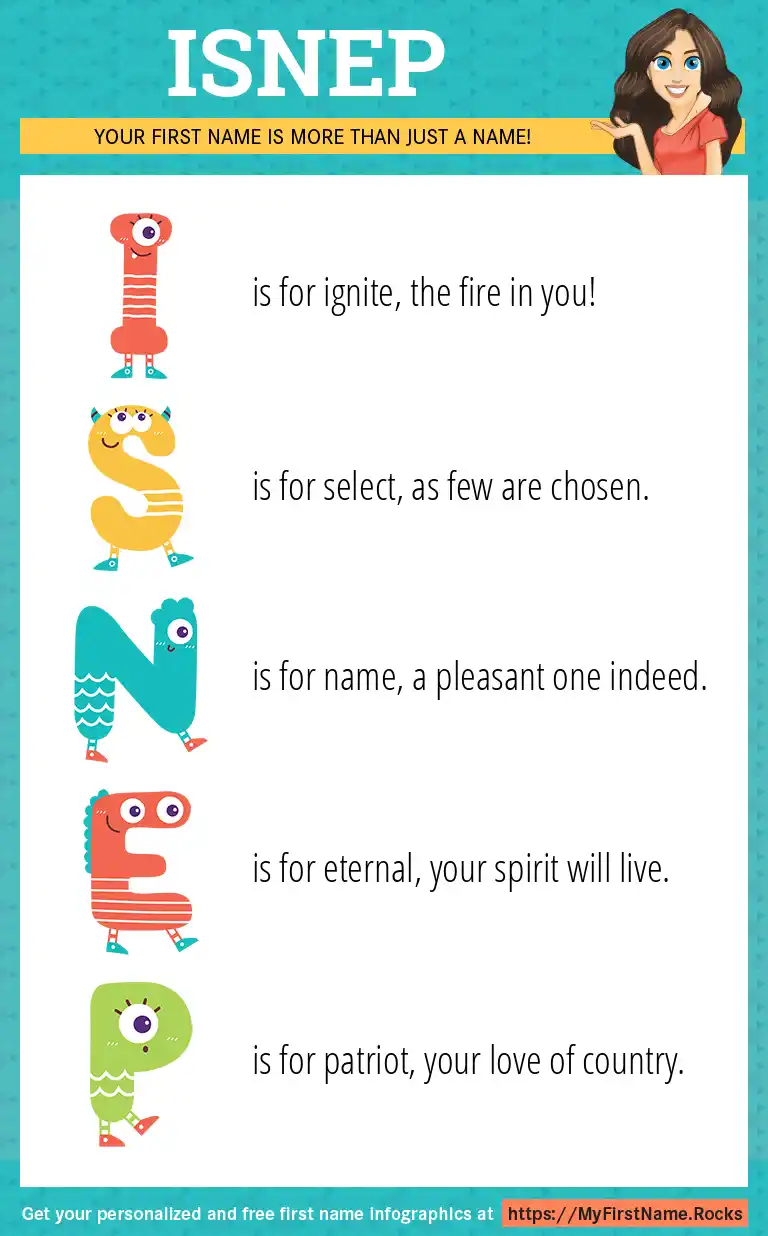 ISNEP

YOUR FIRST NAME IS MORE THAN JUST A NAME!

I is for ignite, the fire in you!

S is for select, as few are chosen.

N is for name, a pleasant one indeed.

E is for eternal, your spirit will live.

P is for patriot, your love of country.

Get your personalized and free first name infographics at https://MyFirstName.Rocks