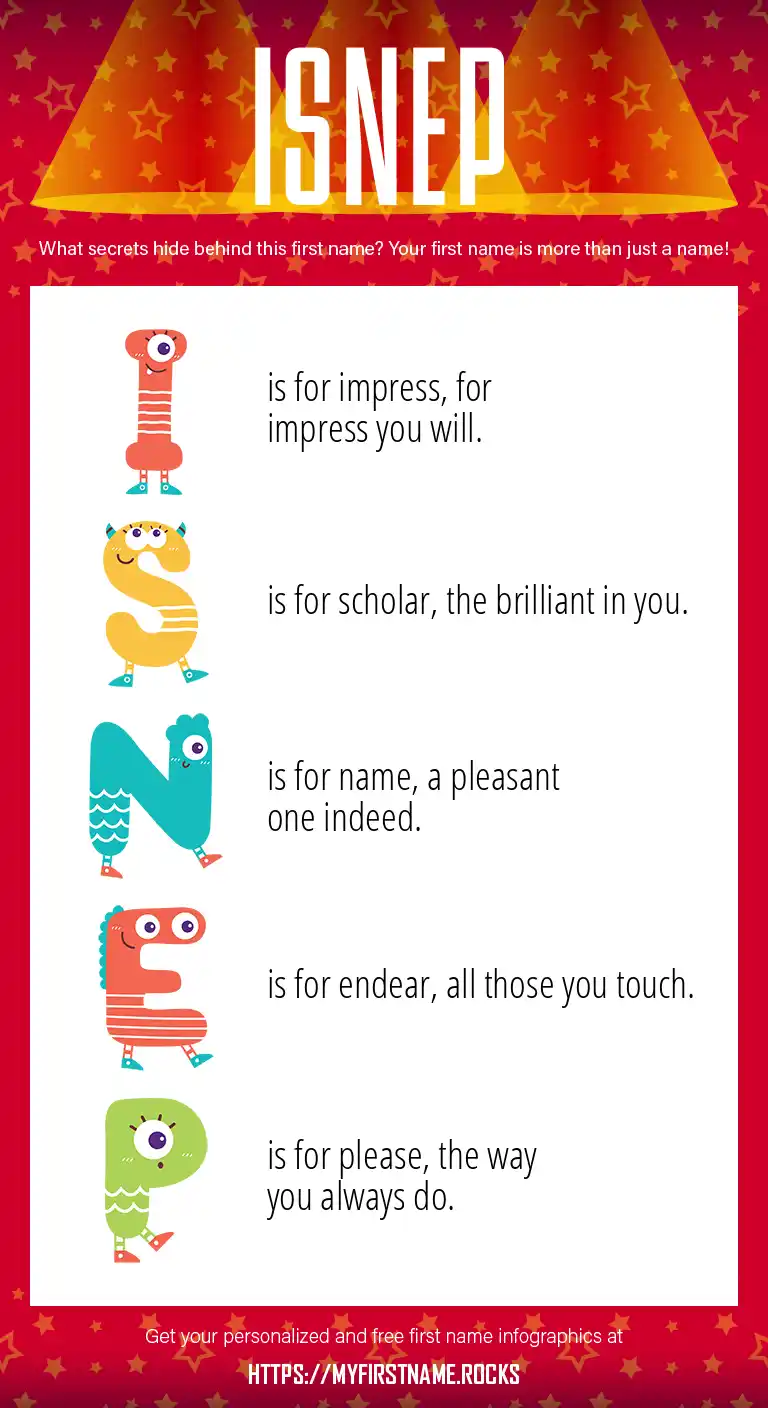 ISNEP

What secrets hide behind this first name? Your first name is more than just a name!

I is for impress, for impress you will.

S is for scholar, the brilliant in you.

N is for name, a pleasant one indeed.

E is for endear, all those you touch.

P is for please, the way you always do.

Get your personalized and free first name infographics at

HTTPS://MYFIRSTNAME.ROCKS