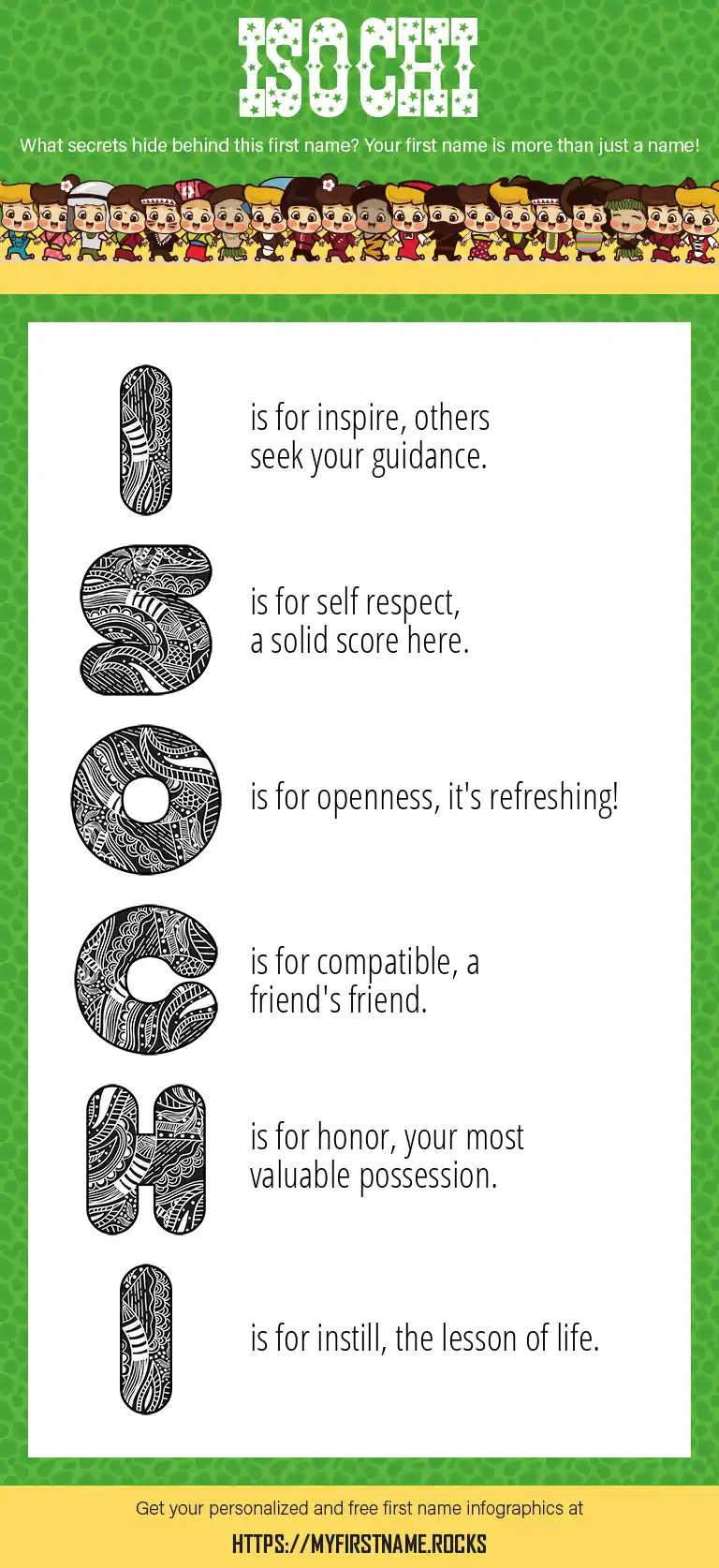 ISOCHI

What secrets hide behind this first name? Your first name is more than just a name!

I is for inspire, others seek your guidance.

S is for self respect, a solid score here.

O is for openness, it's refreshing!

C is for compatible, a friend's friend.

H is for honor, your most valuable possession.

I is for instill, the lesson of life.

Get your personalized and free first name infographics at

HTTPS://MYFIRSTNAME.ROCKS