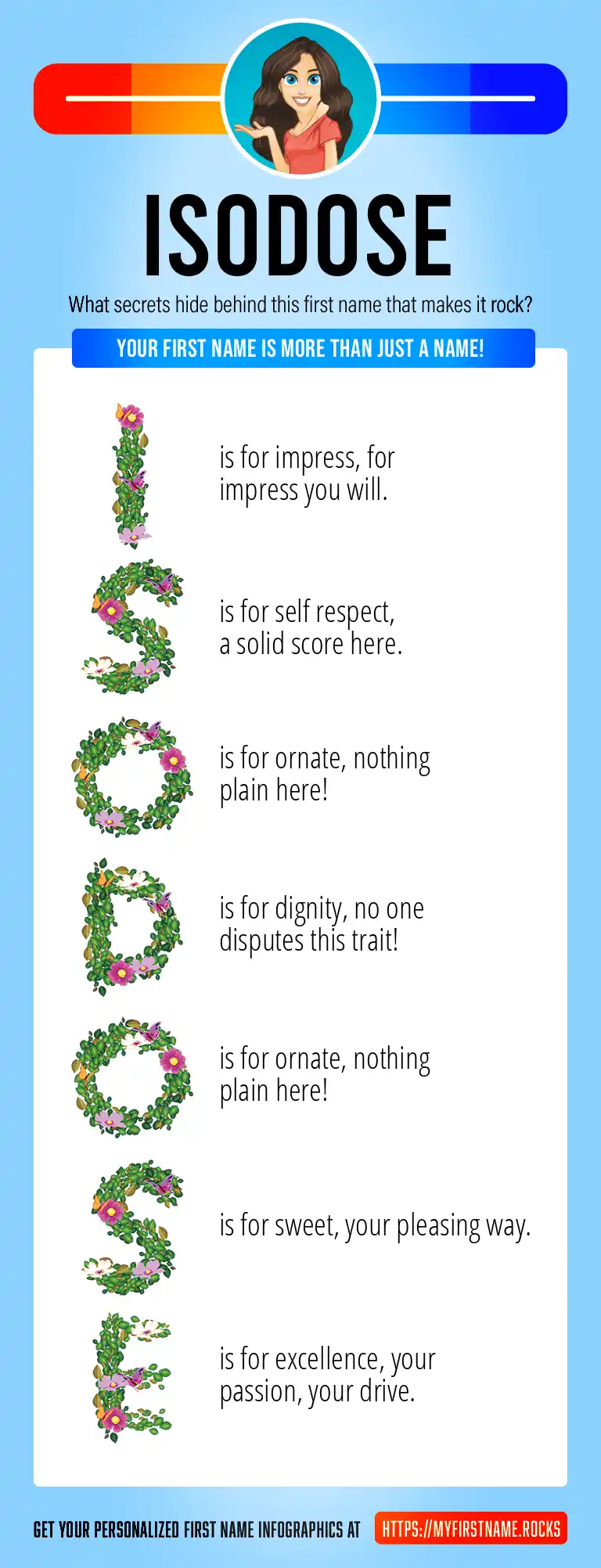 ISODOSE

What secrets hide behind this first name that makes it rock?

YOUR FIRST NAME IS MORE THAN JUST A NAME!

I is for impress, for impress you will.

S is for self respect, a solid score here.

O is for ornate, nothing plain here!

D is for dignity, no one disputes this trait!

O is for ornate, nothing plain here!

S is for sweet, your pleasing way.

E is for excellence, your passion, your drive.

GET YOUR PERSONALIZED FIRST NAME INFOGRAPHICS AT HTTPS://MYFIRSTNAME.ROCKS