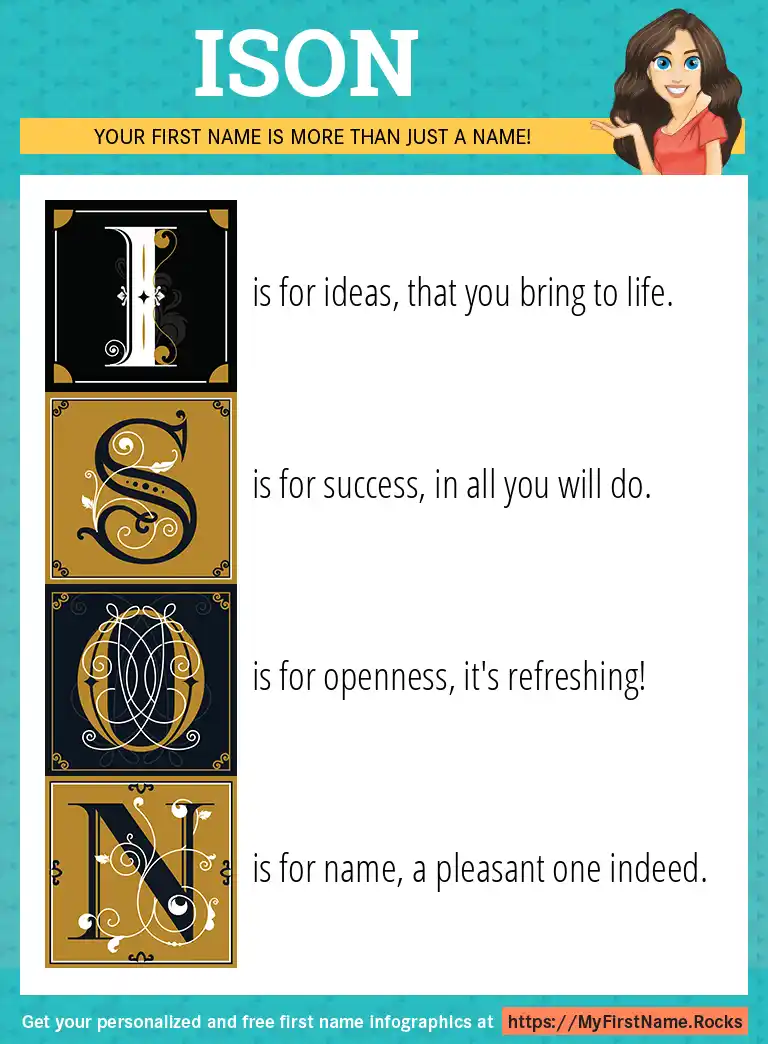 ISON

YOUR FIRST NAME IS MORE THAN JUST A NAME!

I is for ideas, that you bring to life.

S is for success, in all you will do.

O is for openness, it's refreshing!

N is for name, a pleasant one indeed.

Get your personalized and free first name infographics at https://MyFirstName.Rocks