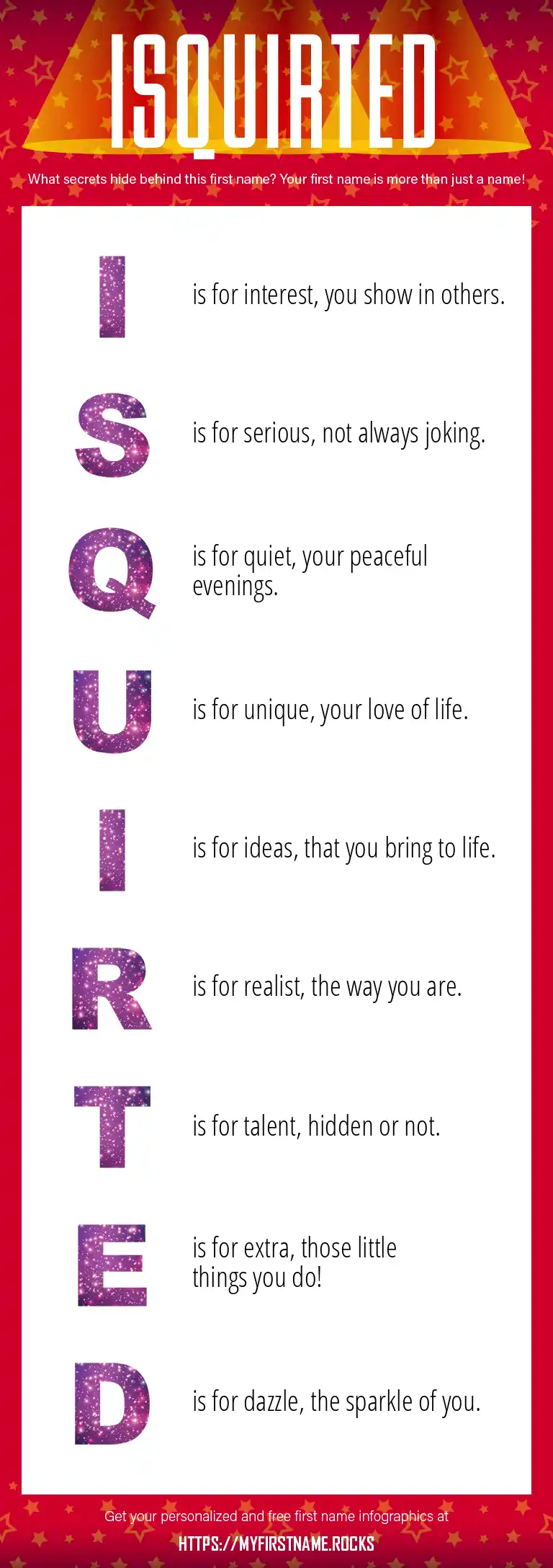 ISQUIRTED

What secrets hide behind this first name? Your first name is more than just a name!

I is for interest, you show in others.

S is for serious, not always joking.

Q is for quiet, your peaceful evenings.

U is for unique, your love of life.

I is for ideas, that you bring to life.

R is for realist, the way you are.

T is for talent, hidden or not.

E is for extra, those little things you do!

D is for dazzle, the sparkle of you.

Get your personalized and free first name infographics at

HTTPS://MYFIRSTNAME.ROCKS