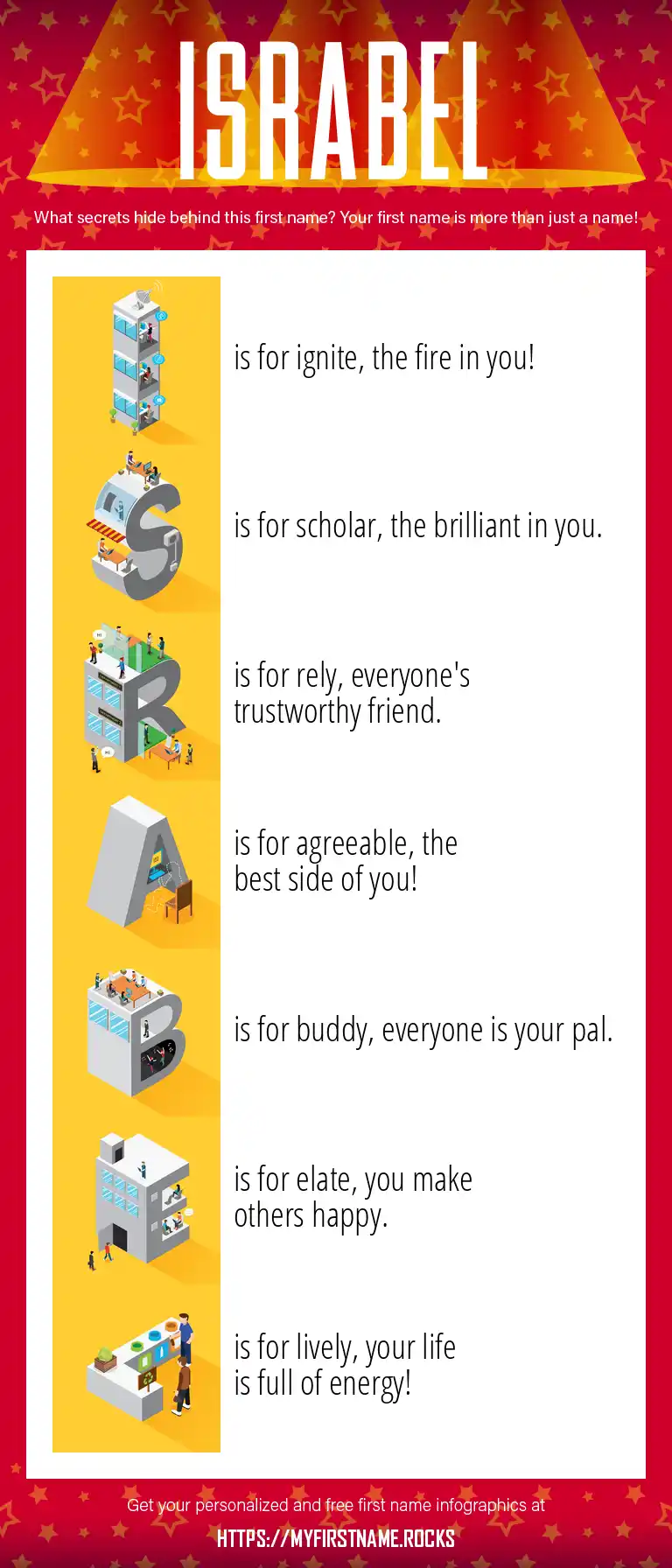 ISRABEL

What secrets hide behind this first name? Your first name is more than just a name!

I is for ignite, the fire in you!

S is for scholar, the brilliant in you.

R is for rely, everyone's trustworthy friend.

A is for agreeable, the best side of you!

B is for buddy, everyone is your pal.

E is for elate, you make others happy.

L is for lively, your life is full of energy!

Get your personalized and free first name infographics at

HTTPS://MYFIRSTNAME.ROCKS