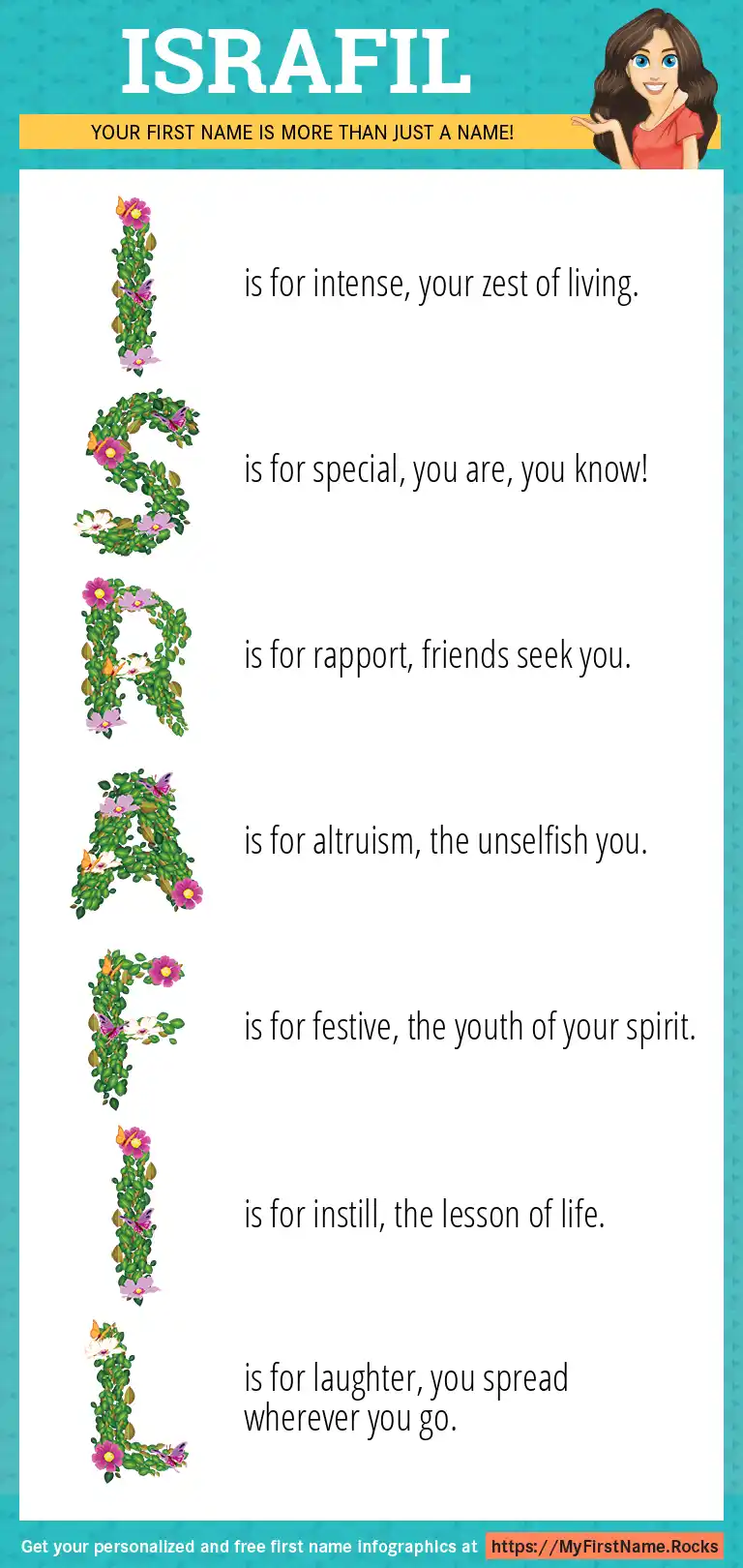 ISRAFIL

YOUR FIRST NAME IS MORE THAN JUST A NAME!

I is for intense, your zest of living.

S is for special, you are, you know!

R is for rapport, friends seek you.

A is for altruism, the unselfish you.

F is for festive, the youth of your spirit.

I is for instill, the lesson of life.

L is for laughter, you spread wherever you go.

Get your personalized and free first name infographics at https://MyFirstName.Rocks