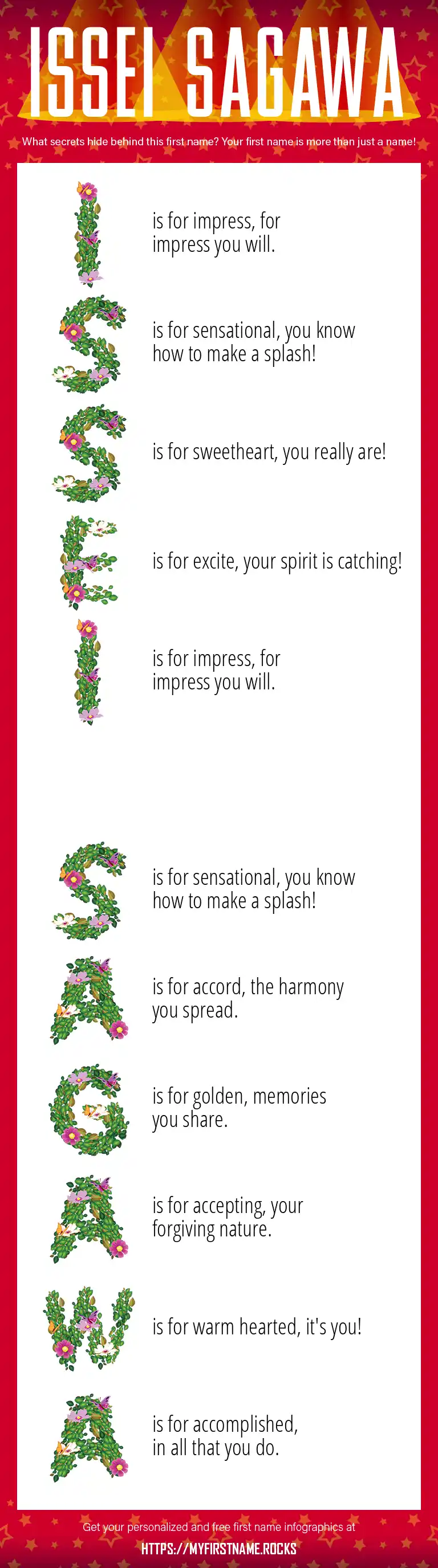 ISSEI SAGAWA

What secrets hide behind this first name? Your first name is more than just a name!

I is for impress, for impress you will.

S is for sensational, you know how to make a splash!

S is for sweetheart, you really are!

E is for excite, your spirit is catching!

I is for impress, for impress you will.

S is for sensational, you know how to make a splash!

A is for accord, the harmony you spread.

G is for golden, memories you share.

A is for accepting, your forgiving nature.

W is for warm hearted, it's you!

A is for accomplished, in all that you do.

Get your personalized and free first name infographics at

HTTPS://MYFIRSTNAME.ROCKS