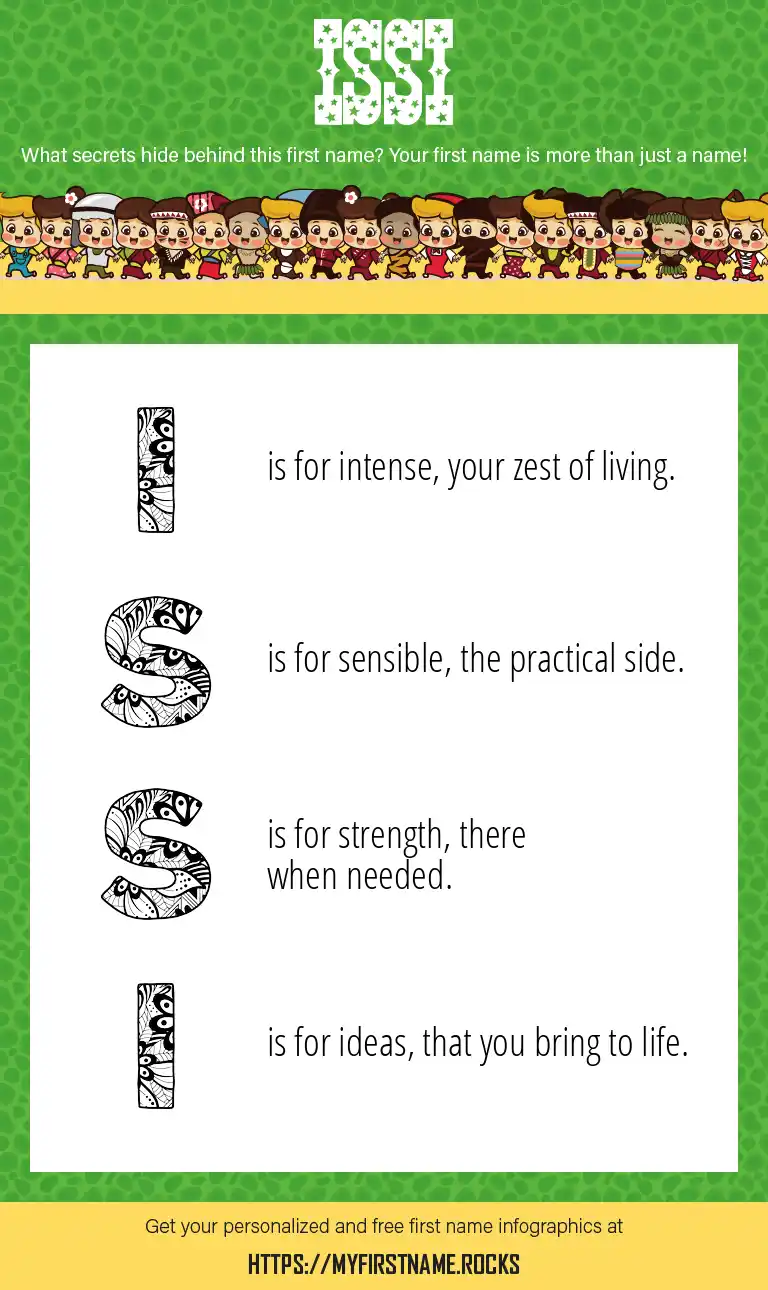 ISSI

What secrets hide behind this first name? Your first name is more than just a name!

I is for intense, your zest of living.

S is for sensible, the practical side.

S is for strength, there when needed.

I is for ideas, that you bring to life.

Get your personalized and free first name infographics at

HTTPS://MYFIRSTNAME.ROCKS