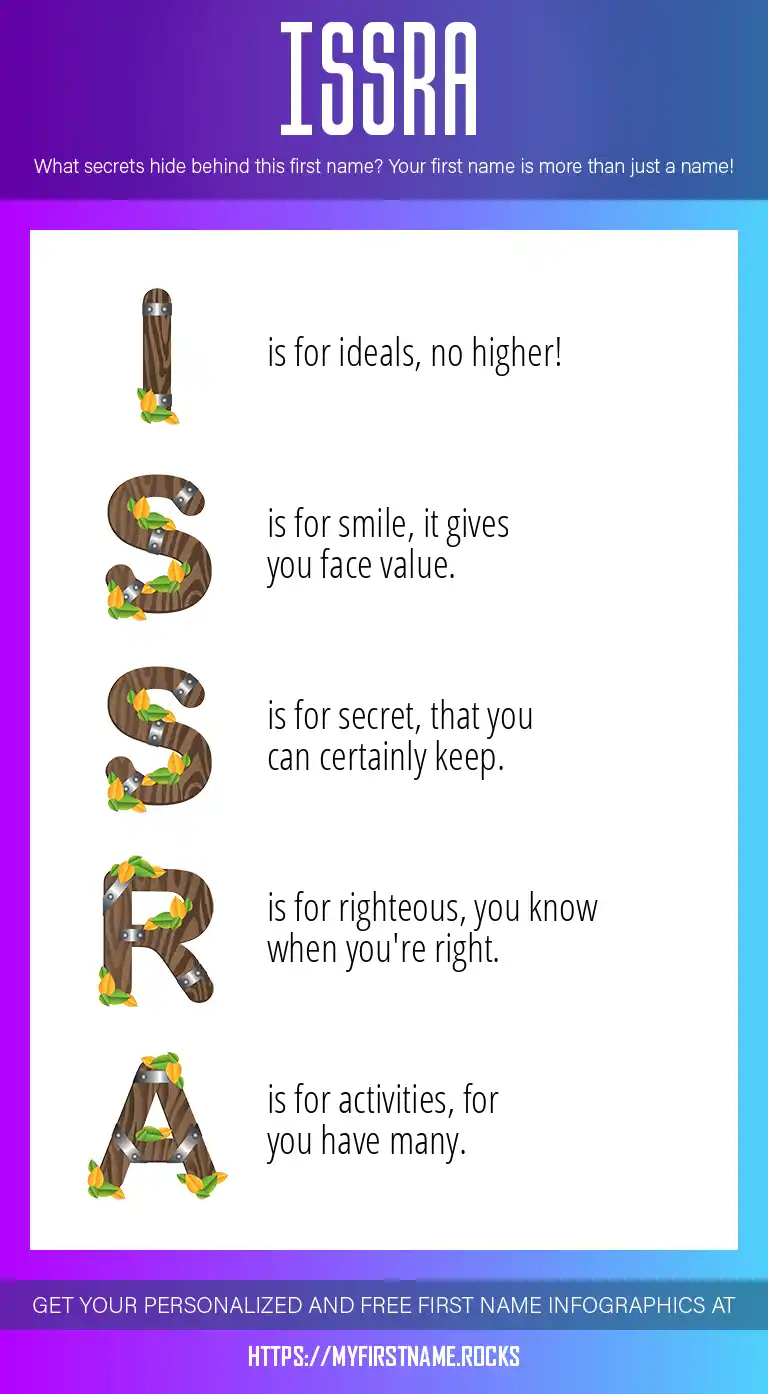 ISSRA

What secrets hide behind this first name? Your first name is more than just a name!

I is for ideals, no higher!

S is for smile, it gives you face value.

S is for secret, that you can certainly keep.

R is for righteous, you know when you're right.

A is for activities, for you have many.

GET YOUR PERSONALIZED AND FREE FIRST NAME INFOGRAPHICS AT

HTTPS://MYFIRSTNAME.ROCKS