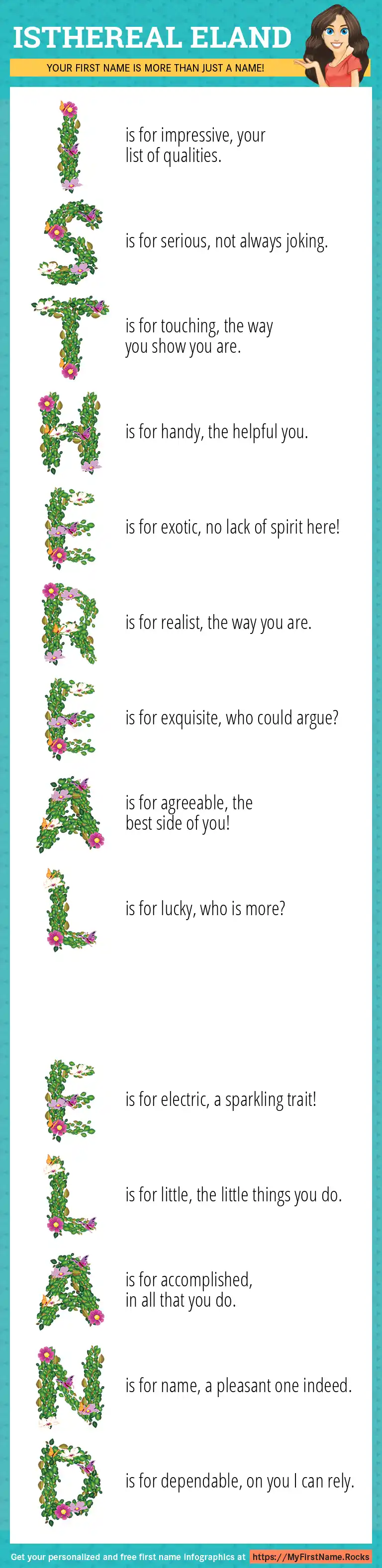 ISTHEREAL ELAND

YOUR FIRST NAME IS MORE THAN JUST A NAME!

I is for impressive, your list of qualities.

S is for serious, not always joking.

T is for touching, the way you show you are.

H is for handy, the helpful you.

E is for exotic, no lack of spirit here!

R is for realist, the way you are.

E is for exquisite, who could argue?

A is for agreeable, the best side of you!

L is for lucky, who is more?

E is for electric, a sparkling trait!

L is for little, the little things you do.

A is for accomplished, in all that you do.

N is for name, a pleasant one indeed.

D is for dependable, on you I can rely.

Get your personalized and free first name infographics at https://MyFirstName.Rocks