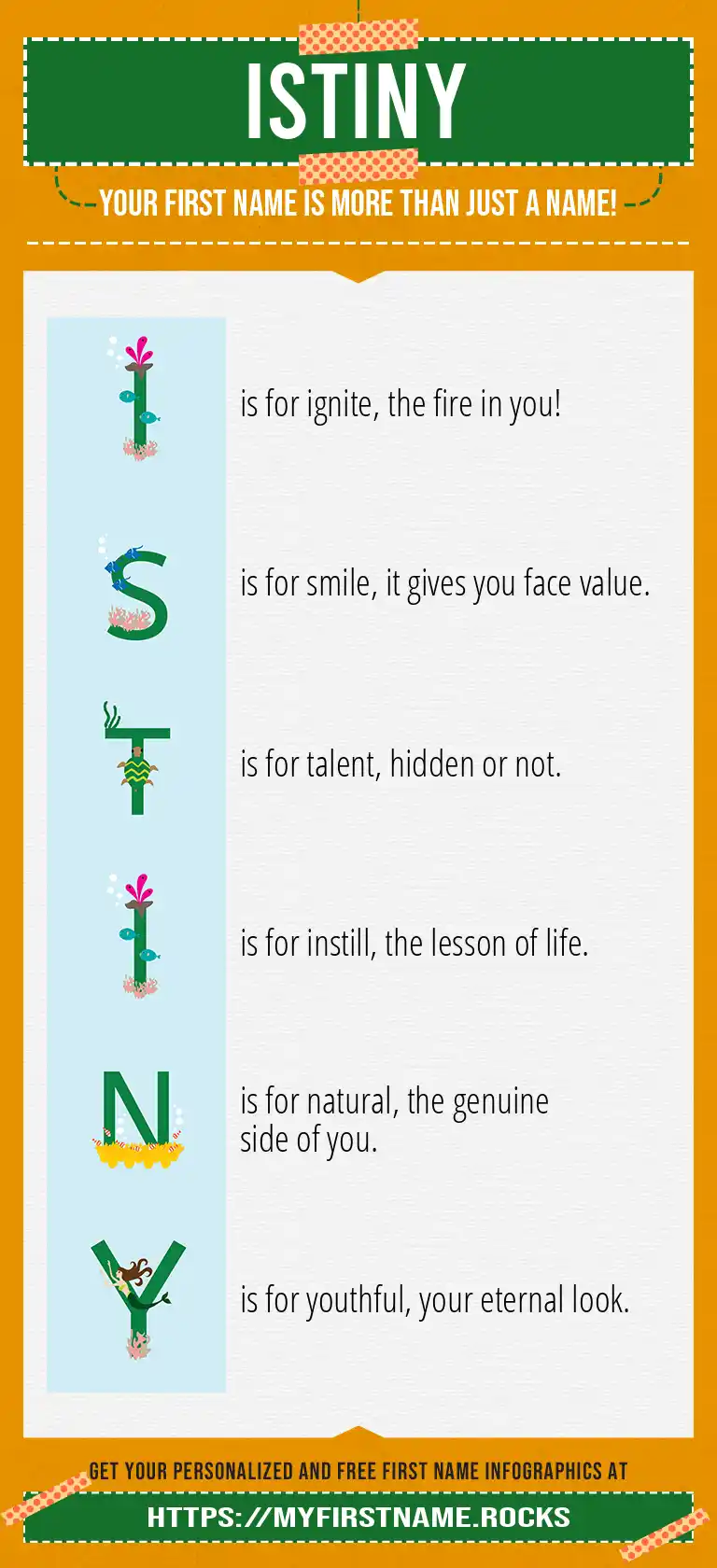 ISTINY

YOUR FIRST NAME IS MORE THAN JUST A NAME!

I is for ignite, the fire in you!

S is for smile, it gives you face value.

T is for talent, hidden or not.

I is for instill, the lesson of life.

N is for natural, the genuine side of you.

Y is for youthful, your eternal look.

GET YOUR PERSONALIZED AND FREE FIRST NAME INFOGRAPHICS AT

HTTPS://MYFIRSTNAME.ROCKS