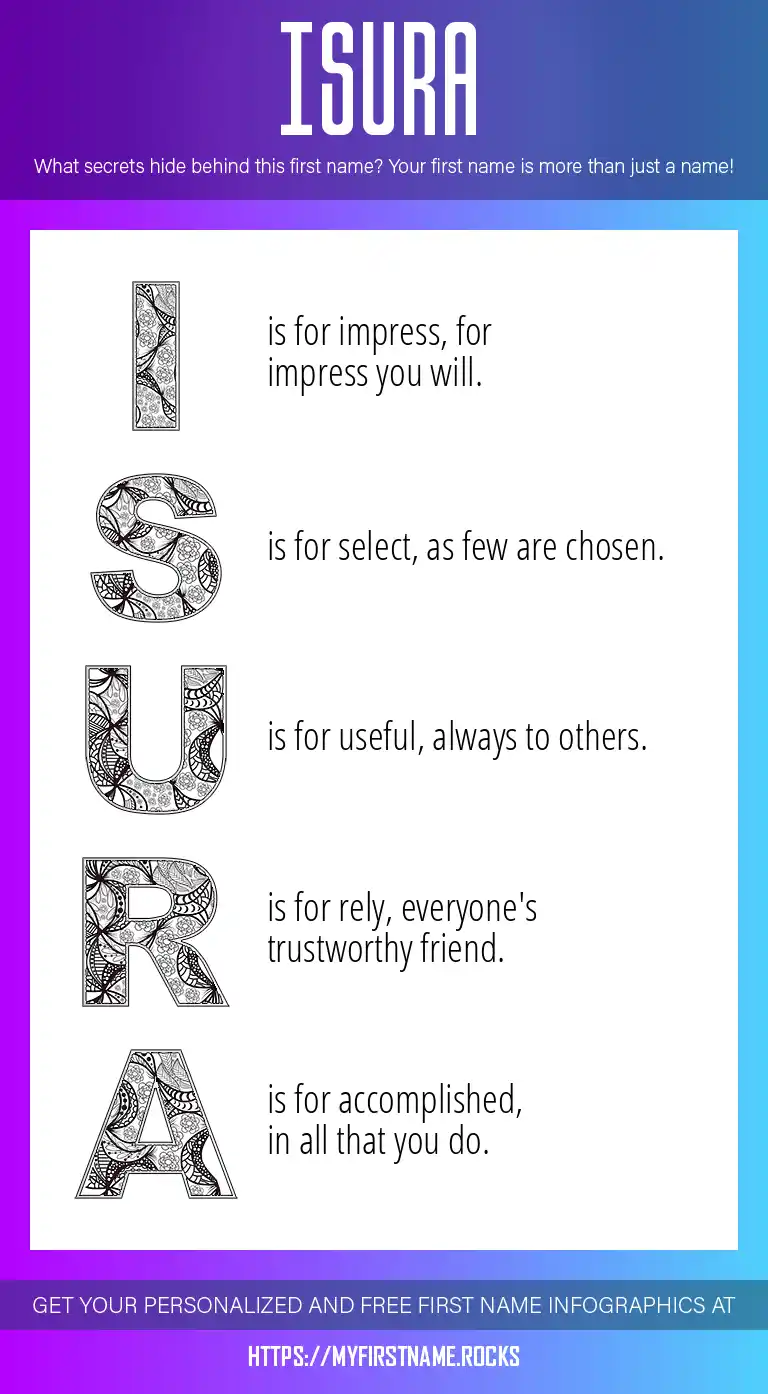 ISURA

What secrets hide behind this first name? Your first name is more than just a name!

I is for impress, for impress you will.

S is for select, as few are chosen.

U is for useful, always to others.

R is for rely, everyone's trustworthy friend.

A is for accomplished, in all that you do.

GET YOUR PERSONALIZED AND FREE FIRST NAME INFOGRAPHICS AT

HTTPS://MYFIRSTNAME.ROCKS