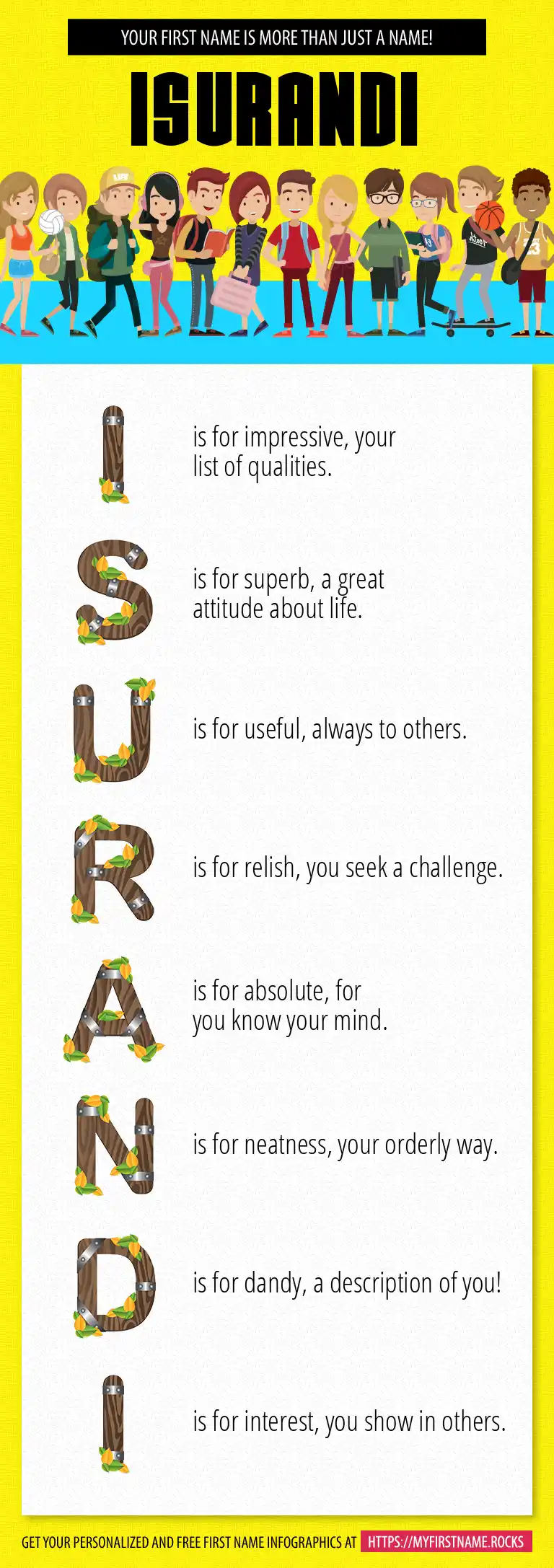 YOUR FIRST NAME IS MORE THAN JUST A NAME!

ISURANDI

I is for impressive, your list of qualities.

S is for superb, a great attitude about life.

U is for useful, always to others.

R is for relish, you seek a challenge.

A is for absolute, for you know your mind.

N is for neatness, your orderly way.

D is for dandy, a description of you!

I is for interest, you show in others.

GET YOUR PERSONALIZED AND FREE FIRST NAME INFOGRAPHICS AT HTTPS://MYFIRSTNAME.ROCKS