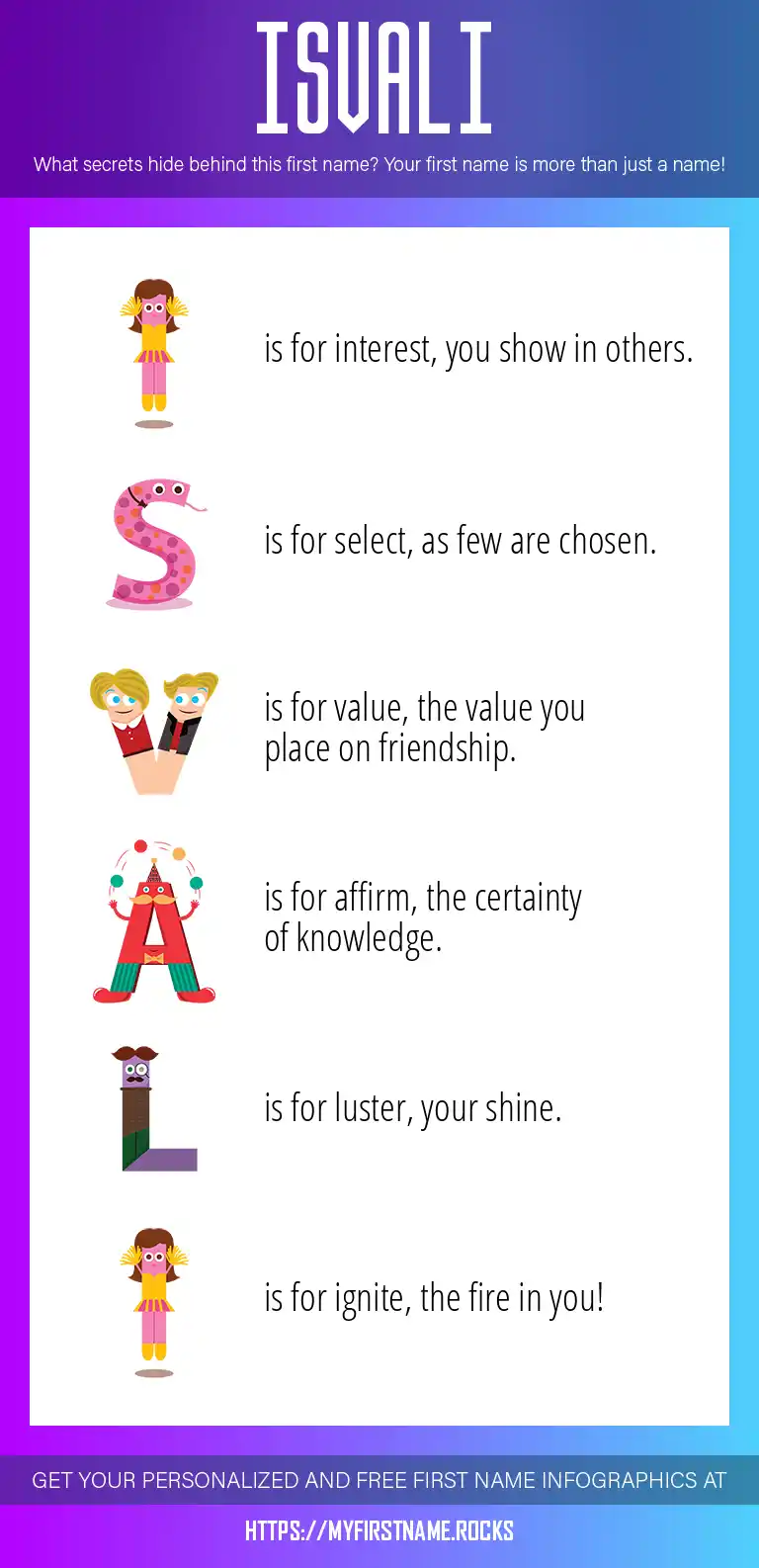 ISVALI

What secrets hide behind this first name? Your first name is more than just a name!

I is for interest, you show in others.

S is for select, as few are chosen.

V is for value, the value you place on friendship.

A is for affirm, the certainty of knowledge.

L is for luster, your shine.

I is for ignite, the fire in you!

GET YOUR PERSONALIZED AND FREE FIRST NAME INFOGRAPHICS AT

HTTPS://MYFIRSTNAME.ROCKS