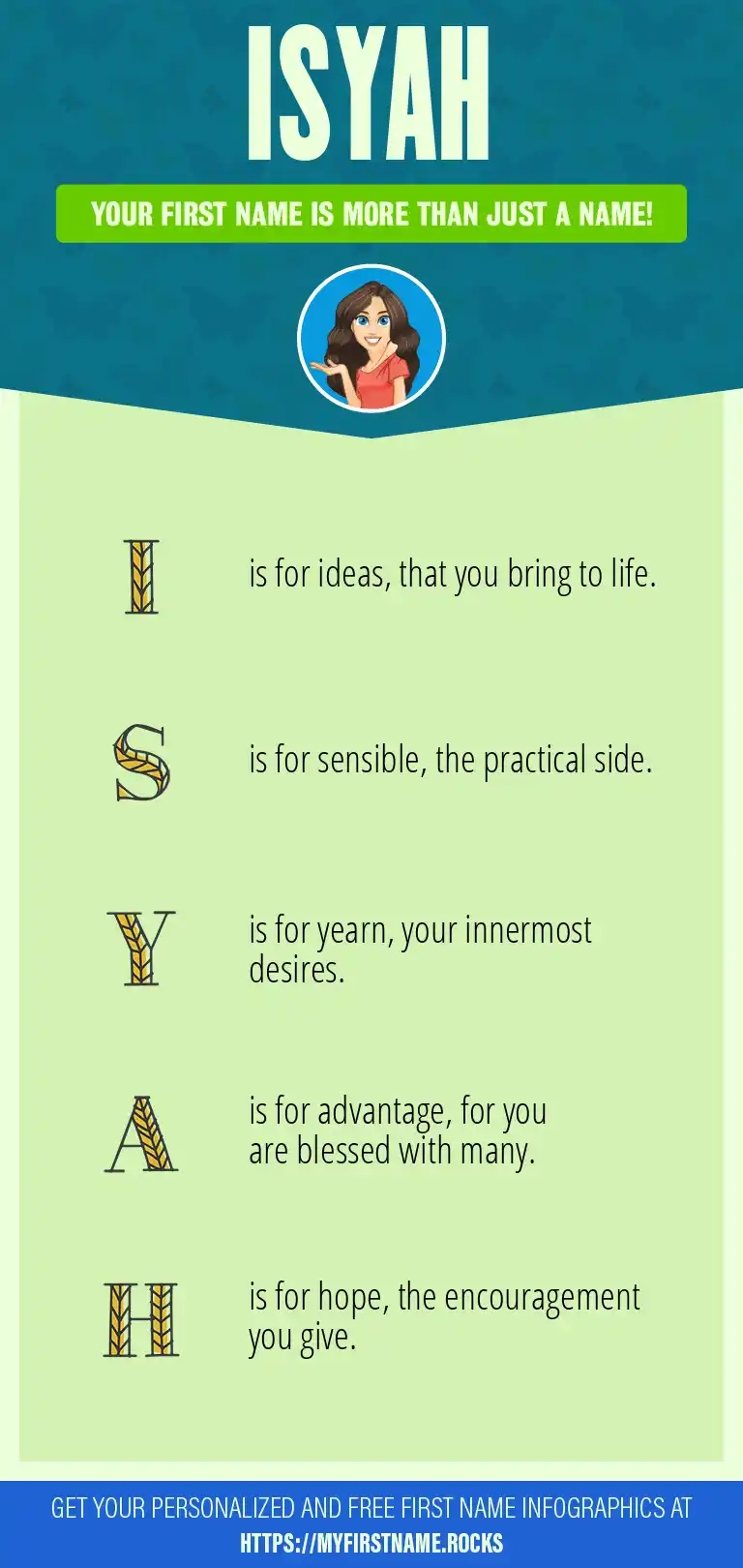 ISYAH

YOUR FIRST NAME IS MORE THAN JUST A NAME!

I is for ideas, that you bring to life.

S is for sensible, the practical side.

Y is for yearn, your innermost desires.

A is for advantage, for you are blessed with many.

H is for hope, the encouragement you give.

GET YOUR PERSONALIZED AND FREE FIRST NAME INFOGRAPHICS AT HTTPS://MYFIRSTNAME.ROCKS