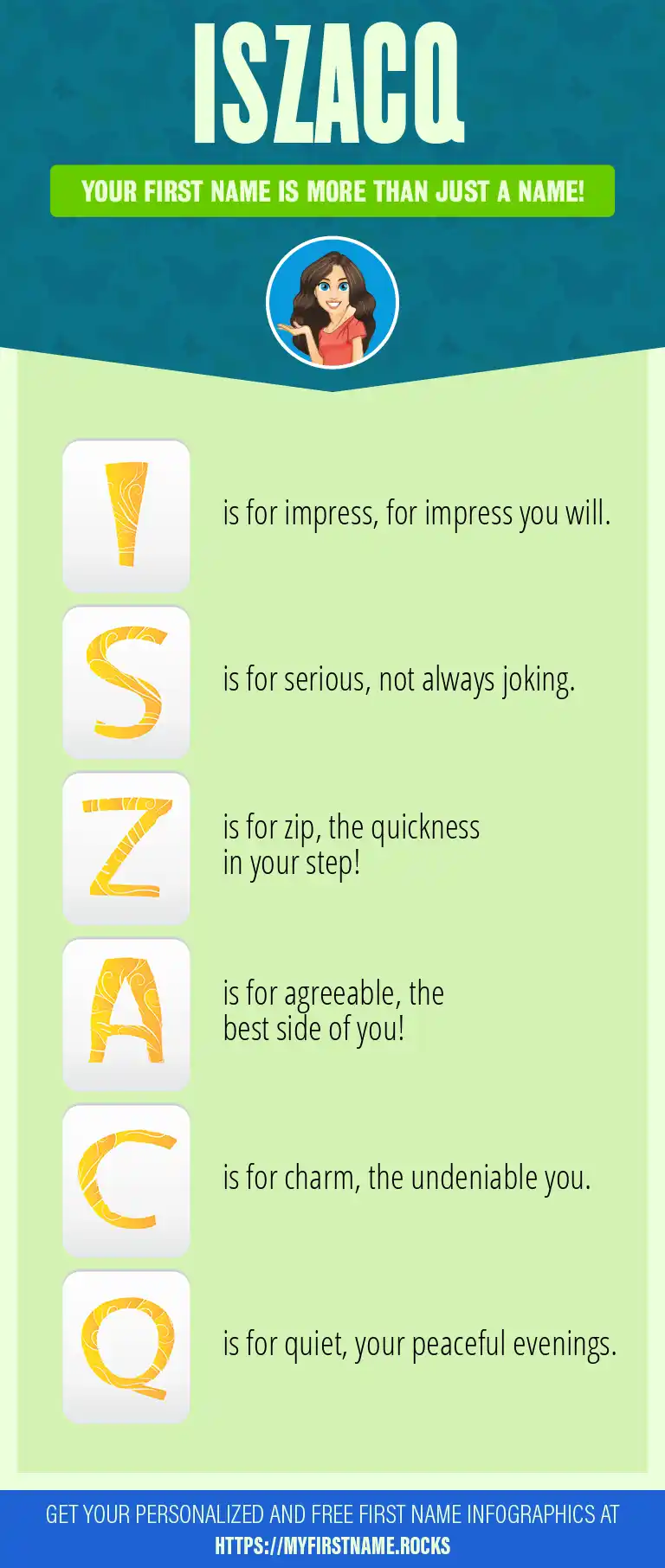 ISZACQ

YOUR FIRST NAME IS MORE THAN JUST A NAME!

I is for impress, for impress you will.

S is for serious, not always joking.

Z is for zip, the quickness in your step!

A is for agreeable, the best side of you!

C is for charm, the undeniable you.

Q is for quiet, your peaceful evenings.

GET YOUR PERSONALIZED AND FREE FIRST NAME INFOGRAPHICS AT HTTPS://MYFIRSTNAME.ROCKS