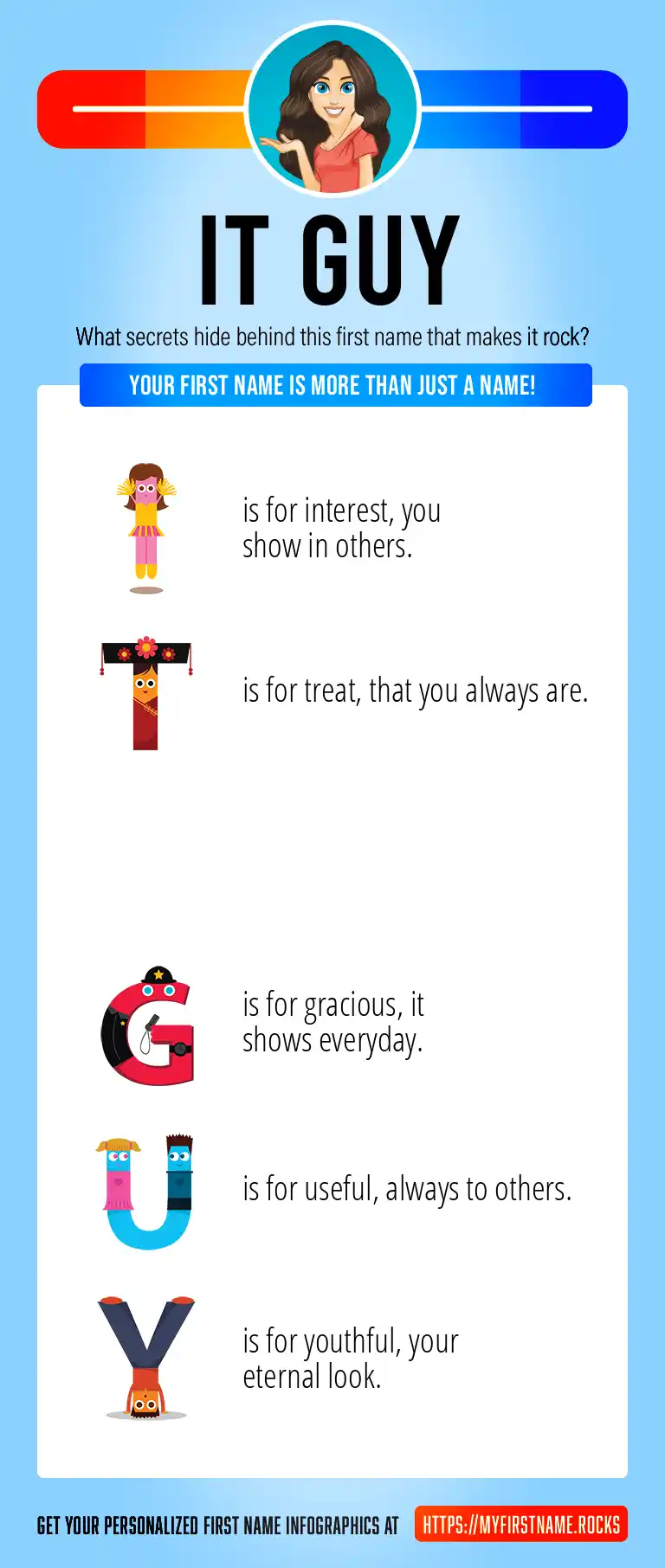 IT GUY

What secrets hide behind this first name that makes it rock?

YOUR FIRST NAME IS MORE THAN JUST A NAME!

I is for interest, you show in others.

T is for treat, that you always are.

G is for gracious, it shows everyday.

U is for useful, always to others.

Y is for youthful, your eternal look.

GET YOUR PERSONALIZED FIRST NAME INFOGRAPHICS AT HTTPS://MYFIRSTNAME.ROCKS