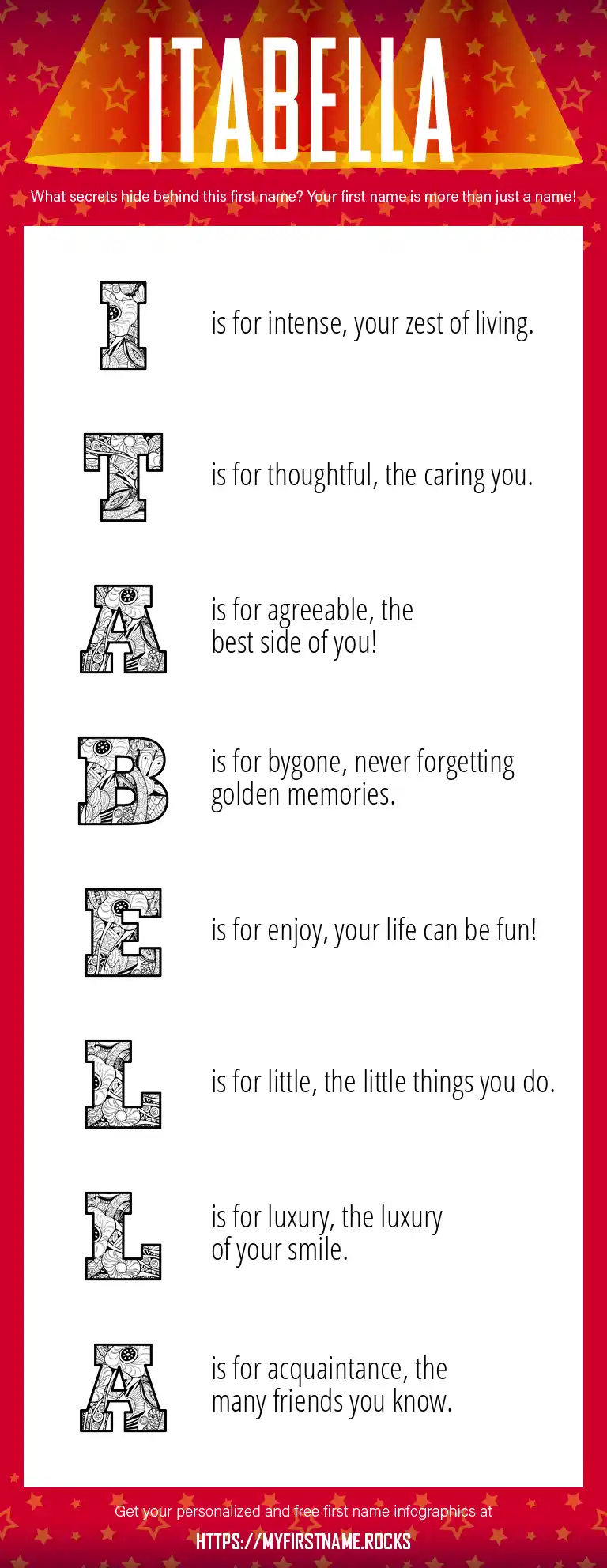 ITABELLA

What secrets hide behind this first name? Your first name is more than just a name!

I is for intense, your zest of living.

T is for thoughtful, the caring you.

A is for agreeable, the best side of you!

B is for bygone, never forgetting golden memories.

E is for enjoy, your life can be fun!

L is for little, the little things you do.

L is for luxury, the luxury of your smile.

A is for acquaintance, the many friends you know.

Get your personalized and free first name infographics at

HTTPS://MYFIRSTNAME.ROCKS