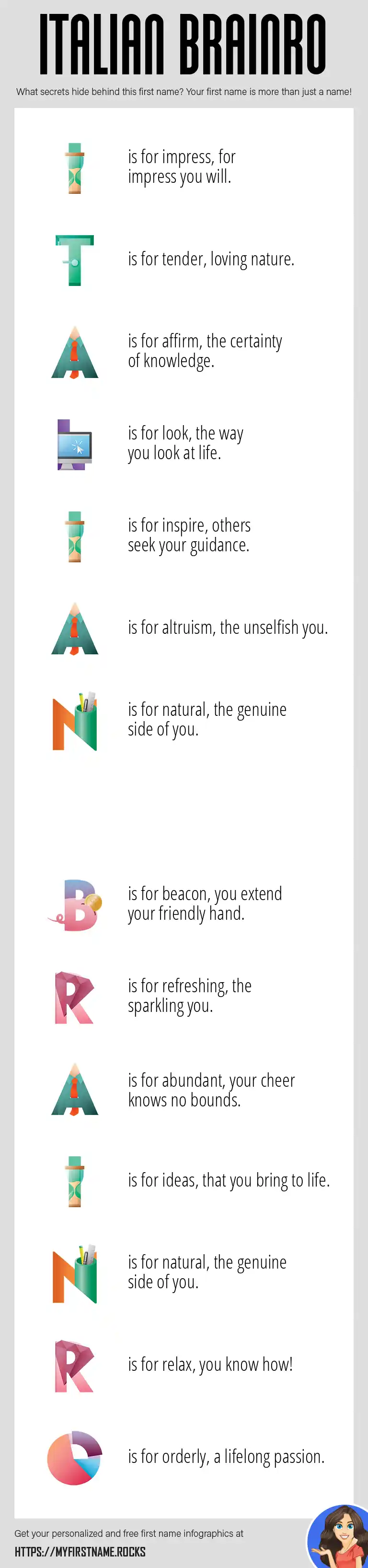 ITALIAN BRAINRO

What secrets hide behind this first name? Your first name is more than just a name!

I is for impress, for impress you will.

T is for tender, loving nature.

A is for affirm, the certainty of knowledge.

L is for look, the way you look at life.

I is for inspire, others seek your guidance.

A is for altruism, the unselfish you.

N is for natural, the genuine side of you.

B is for beacon, you extend your friendly hand.

R is for refreshing, the sparkling you.

A is for abundant, your cheer knows no bounds.

I is for ideas, that you bring to life.

N is for natural, the genuine side of you.

R is for relax, you know how!

O is for orderly, a lifelong passion.

Get your personalized and free first name infographics at

HTTPS://MYFIRSTNAME.ROCKS