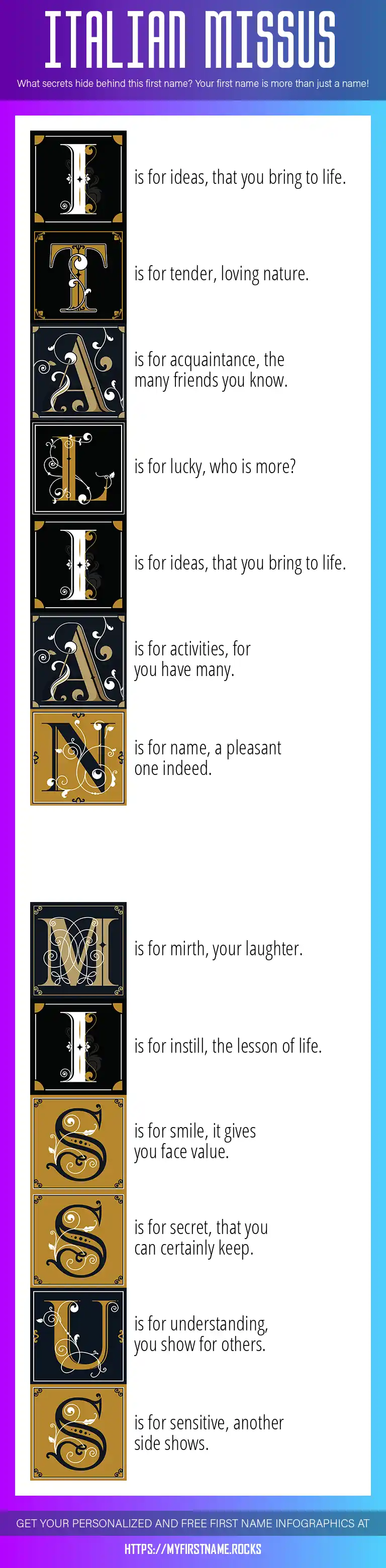 ITALIAN MISSUS

What secrets hide behind this first name? Your first name is more than just a name!

I is for ideas, that you bring to life.

T is for tender, loving nature.

A is for acquaintance, the many friends you know.

L is for lucky, who is more?

I is for ideas, that you bring to life.

A is for activities, for you have many.

N is for name, a pleasant one indeed.

M is for mirth, your laughter.

I is for instill, the lesson of life.

S is for smile, it gives you face value.

S is for secret, that you can certainly keep.

U is for understanding, you show for others.

S is for sensitive, another side shows.

GET YOUR PERSONALIZED AND FREE FIRST NAME INFOGRAPHICS AT

HTTPS://MYFIRSTNAME.ROCKS