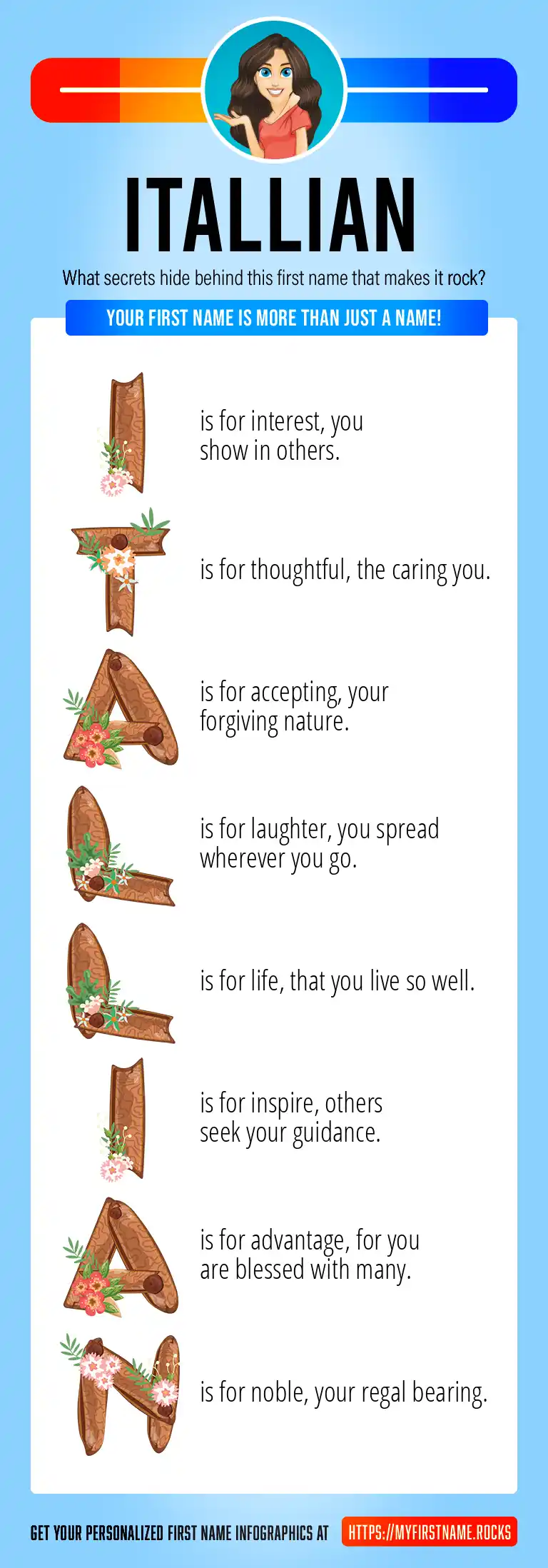 ITALLIAN

What secrets hide behind this first name that makes it rock?

YOUR FIRST NAME IS MORE THAN JUST A NAME!

I is for interest, you show in others.

T is for thoughtful, the caring you.

A is for accepting, your forgiving nature.

L is for laughter, you spread wherever you go.

L is for life, that you live so well.

I is for inspire, others seek your guidance.

A is for advantage, for you are blessed with many.

N is for noble, your regal bearing.

GET YOUR PERSONALIZED FIRST NAME INFOGRAPHICS AT HTTPS://MYFIRSTNAME.ROCKS