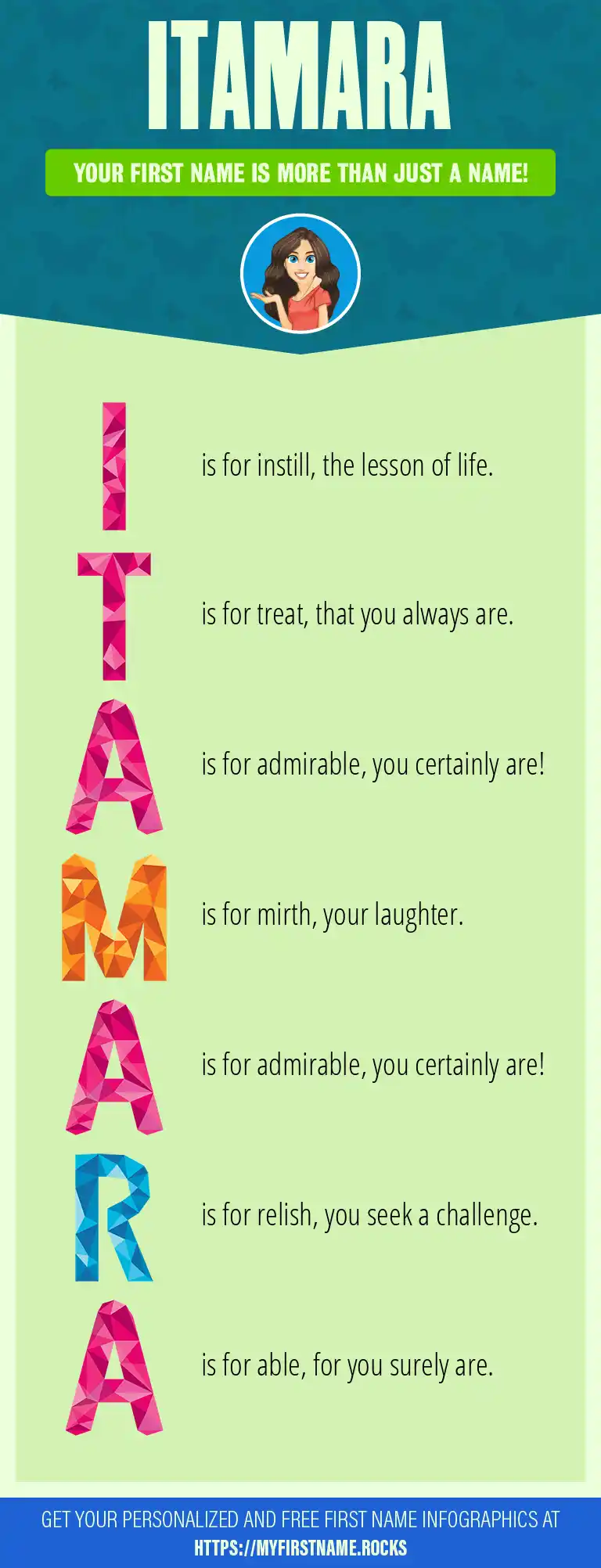 ITAMARA

YOUR FIRST NAME IS MORE THAN JUST A NAME!

I is for instill, the lesson of life.

T is for treat, that you always are.

A is for admirable, you certainly are!

M is for mirth, your laughter.

A is for admirable, you certainly are!

R is for relish, you seek a challenge.

A is for able, for you surely are.

GET YOUR PERSONALIZED AND FREE FIRST NAME INFOGRAPHICS AT HTTPS://MYFIRSTNAME.ROCKS