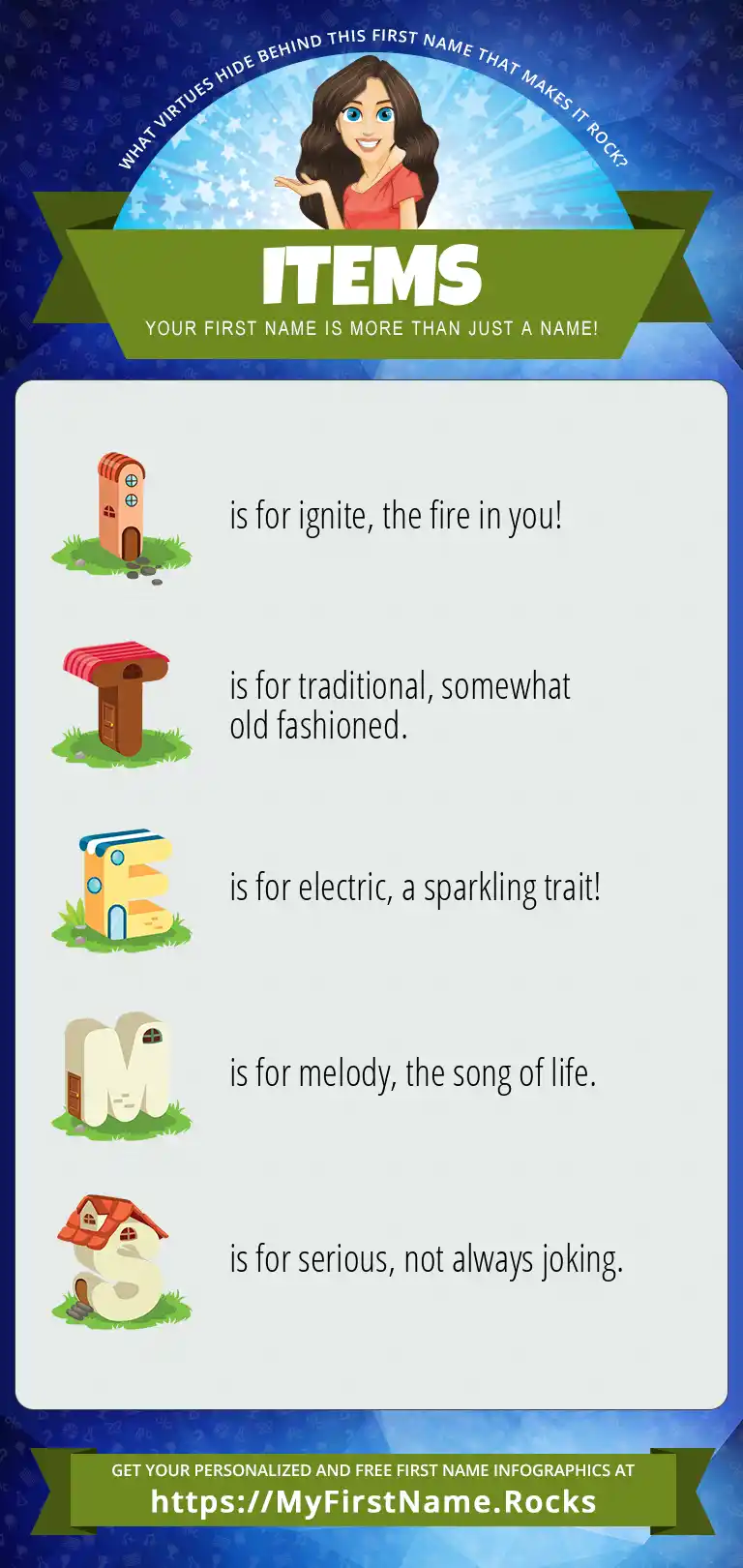 WHAT VIRTUES HIDE BEHIND THIS FIRST NAME THAT MAKES IT ROCK?

ITEMS

YOUR FIRST NAME IS MORE THAN JUST A NAME!

I is for ignite, the fire in you!

T is for traditional, somewhat old fashioned.

E is for electric, a sparkling trait!

M is for melody, the song of life.

S is for serious, not always joking.

GET YOUR PERSONALIZED AND FREE FIRST NAME INFOGRAPHICS AT

https://MyFirstName.Rocks