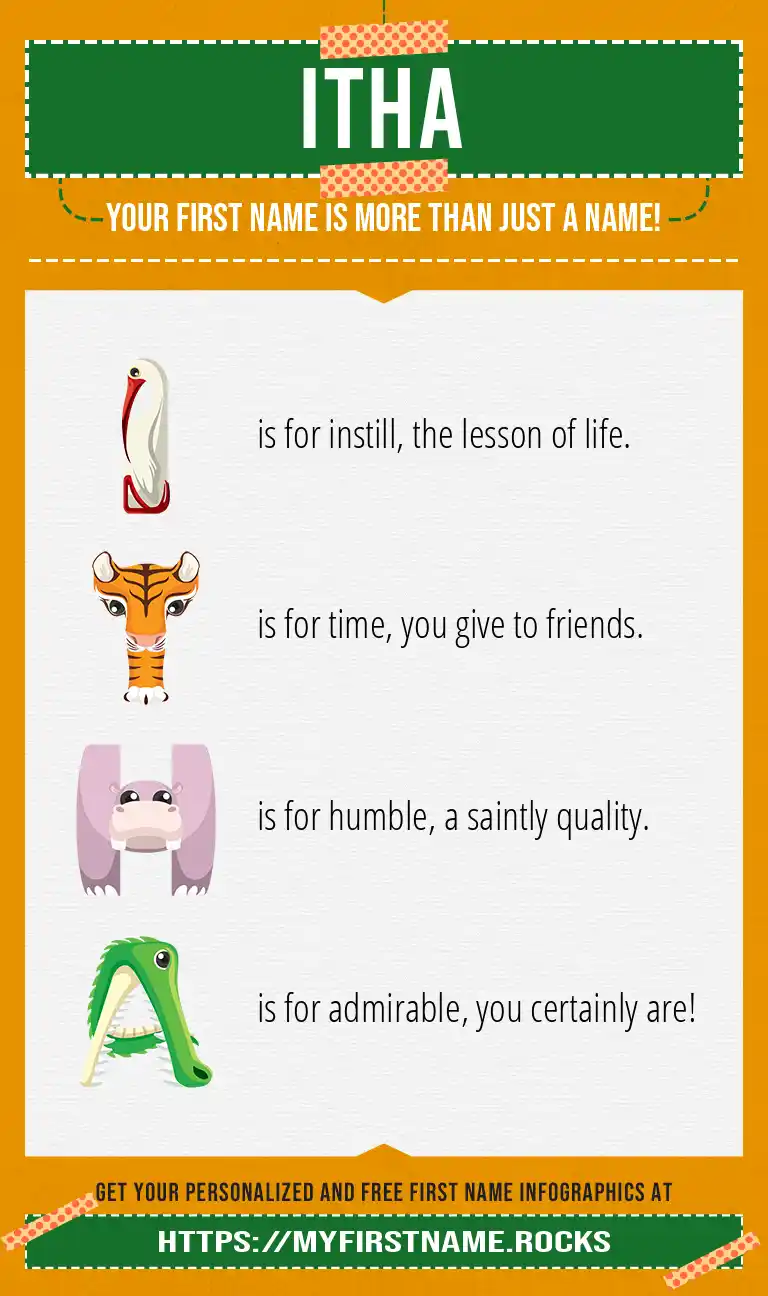 ITHA

YOUR FIRST NAME IS MORE THAN JUST A NAME!

I is for instill, the lesson of life.

T is for time, you give to friends.

H is for humble, a saintly quality.

A is for admirable, you certainly are!

GET YOUR PERSONALIZED AND FREE FIRST NAME INFOGRAPHICS AT

HTTPS://MYFIRSTNAME.ROCKS