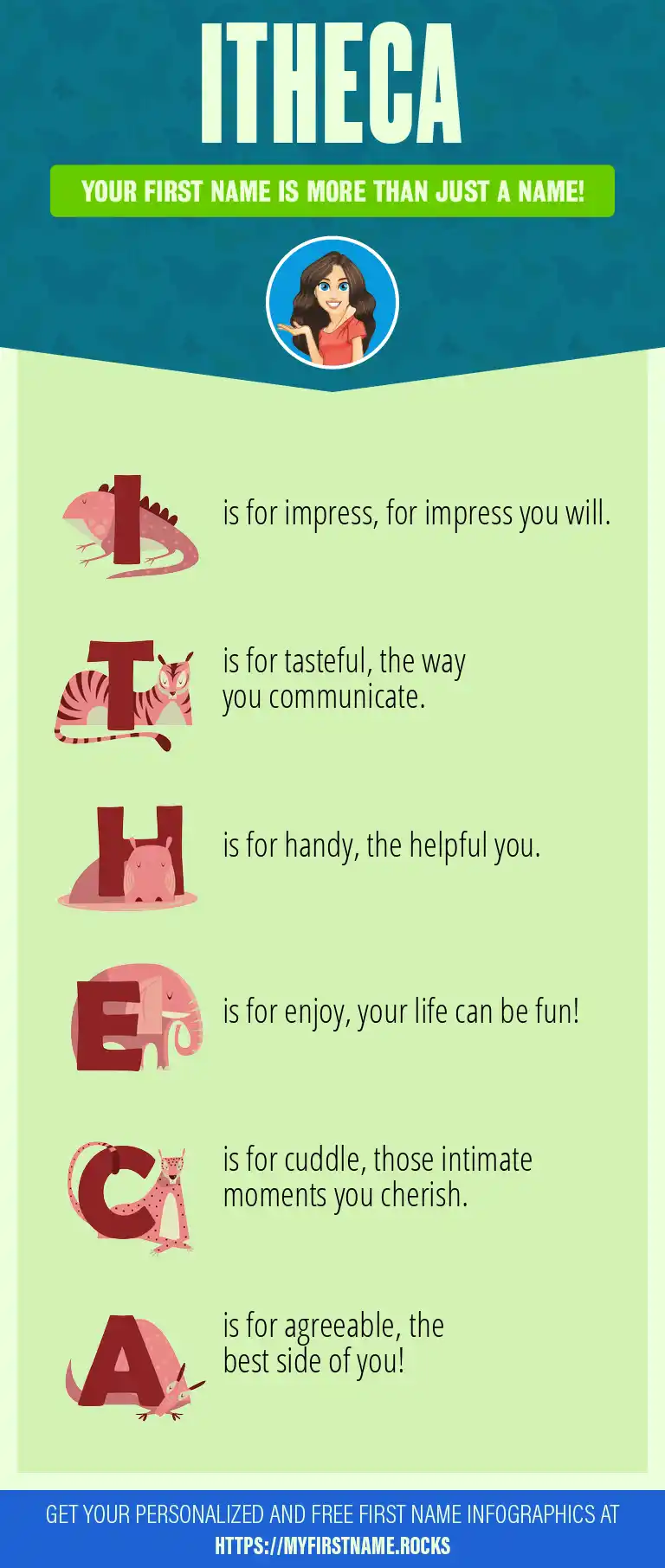 ITHECA

YOUR FIRST NAME IS MORE THAN JUST A NAME!

I is for impress, for impress you will.

T is for tasteful, the way you communicate.

H is for handy, the helpful you.

E is for enjoy, your life can be fun!

C is for cuddle, those intimate moments you cherish.

A is for agreeable, the best side of you!

GET YOUR PERSONALIZED AND FREE FIRST NAME INFOGRAPHICS AT HTTPS://MYFIRSTNAME.ROCKS