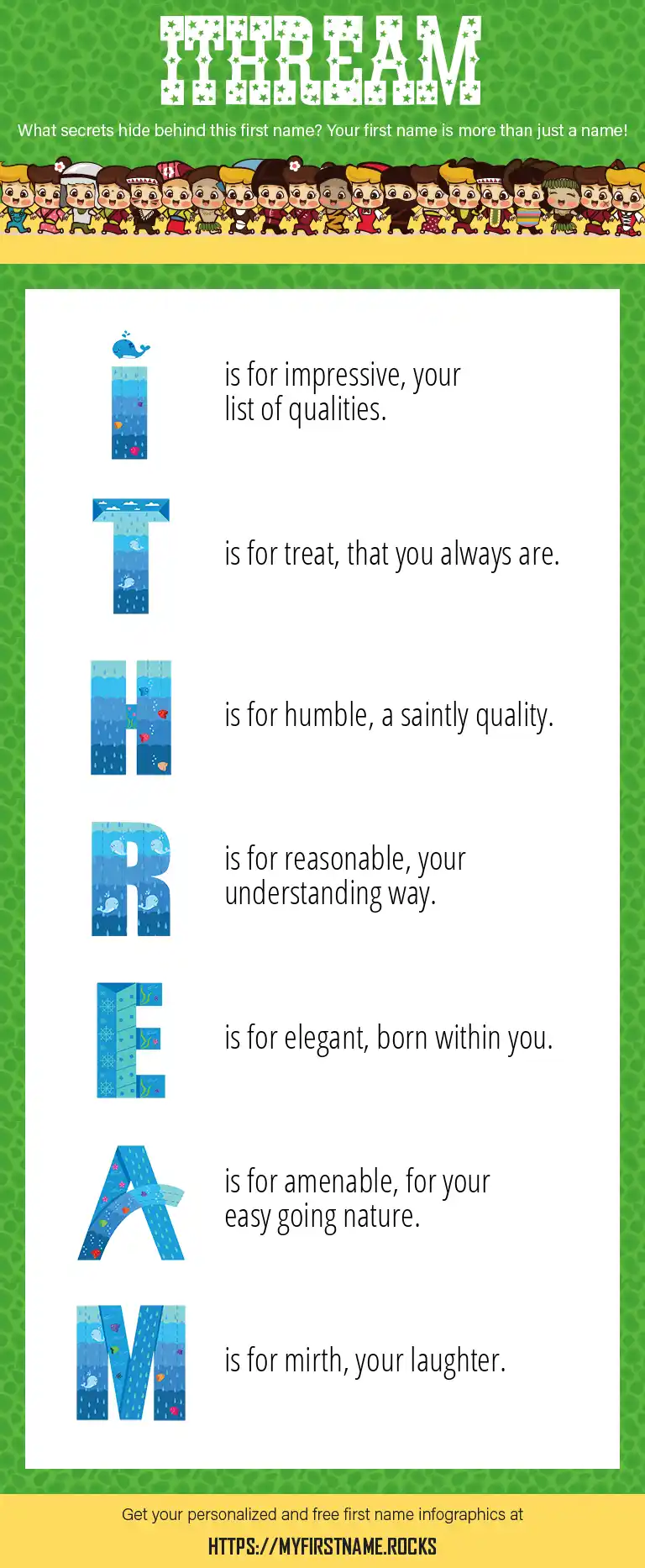 ITHREAM

What secrets hide behind this first name? Your first name is more than just a name!

I is for impressive, your list of qualities.

T is for treat, that you always are.

H is for humble, a saintly quality.

R is for reasonable, your understanding way.

E is for elegant, born within you.

A is for amenable, for your easy going nature.

M is for mirth, your laughter.

Get your personalized and free first name infographics at

HTTPS://MYFIRSTNAME.ROCKS