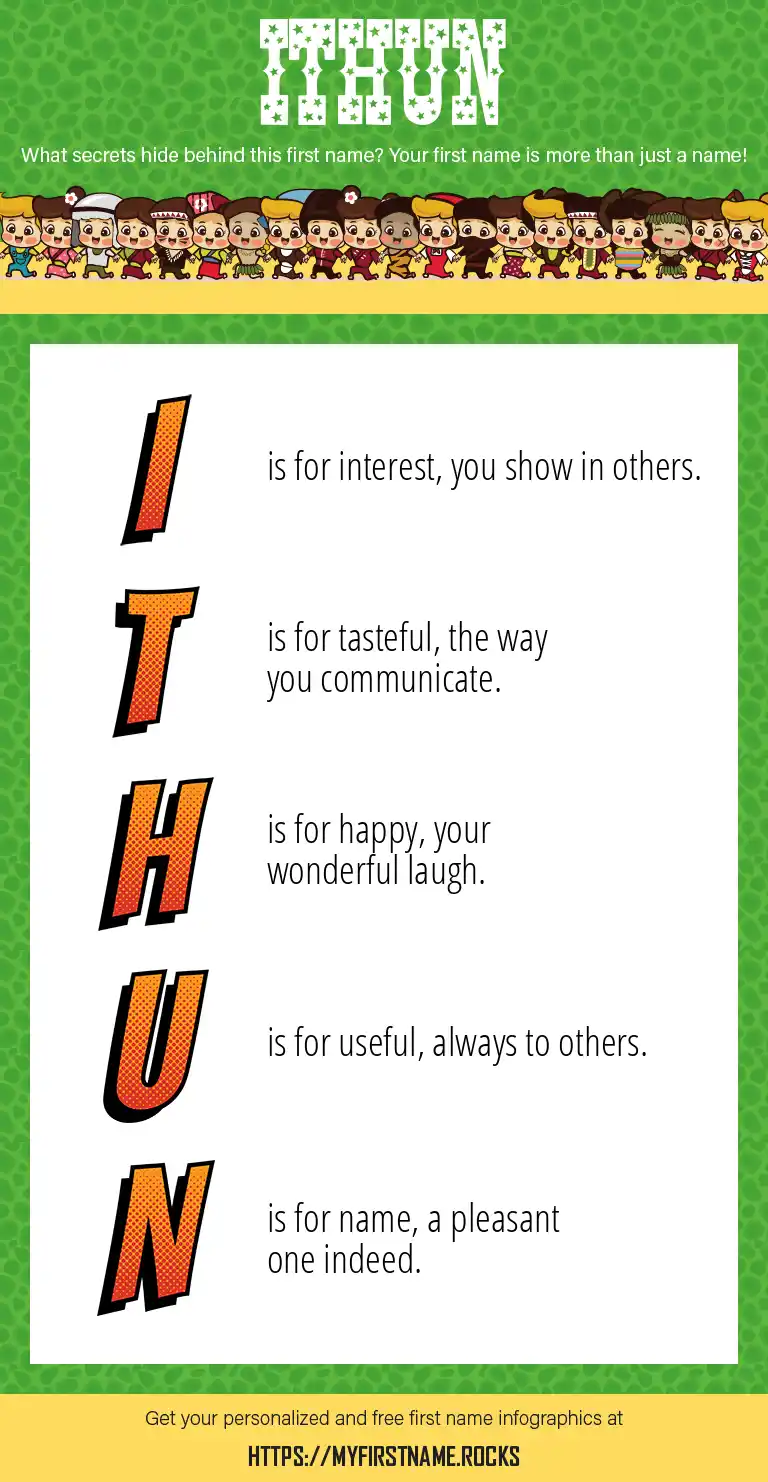 ITHUN

What secrets hide behind this first name? Your first name is more than just a name!

I is for interest, you show in others.

T is for tasteful, the way you communicate.

H is for happy, your wonderful laugh.

U is for useful, always to others.

N is for name, a pleasant one indeed.

Get your personalized and free first name infographics at

HTTPS://MYFIRSTNAME.ROCKS